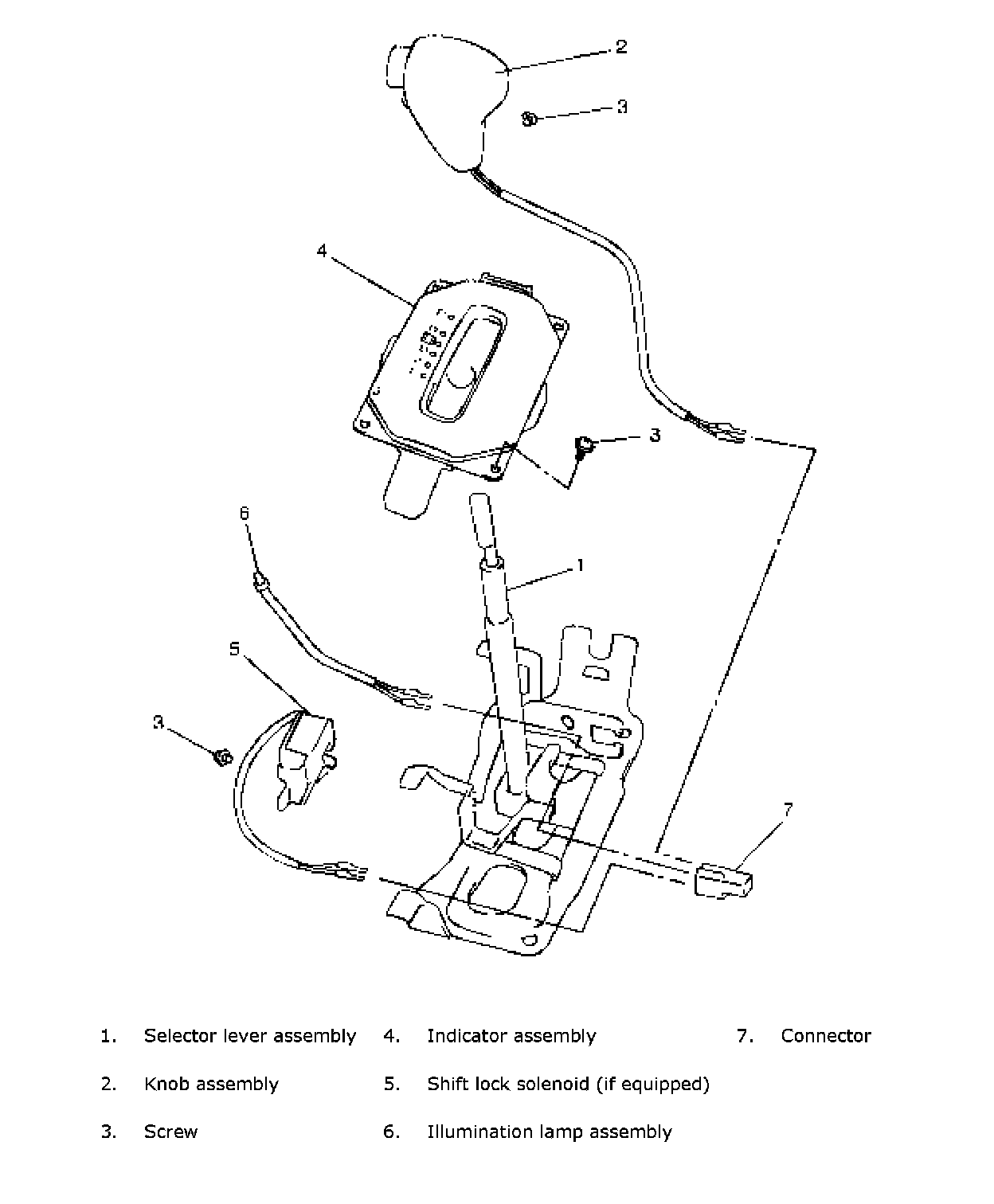 2
3
4
3
6
1
5
3
7

1. Selector lever assembly
2. Knob assembly
3. Screw

4. Indicator assembly
5. Shift lock solenoid (if equipped)
6. Illumination lamp assembly

7. Connector