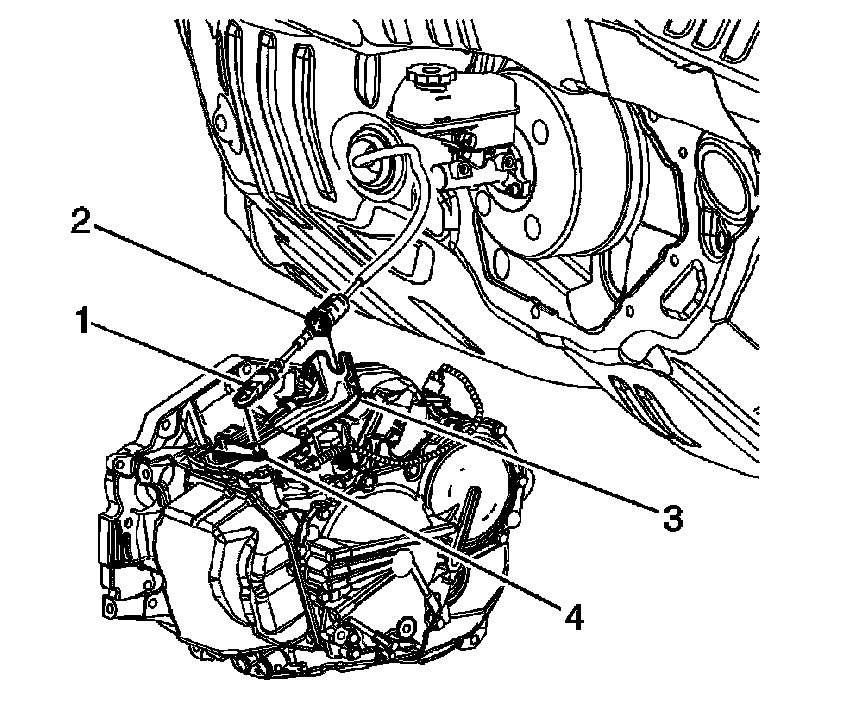 2
1
3
4