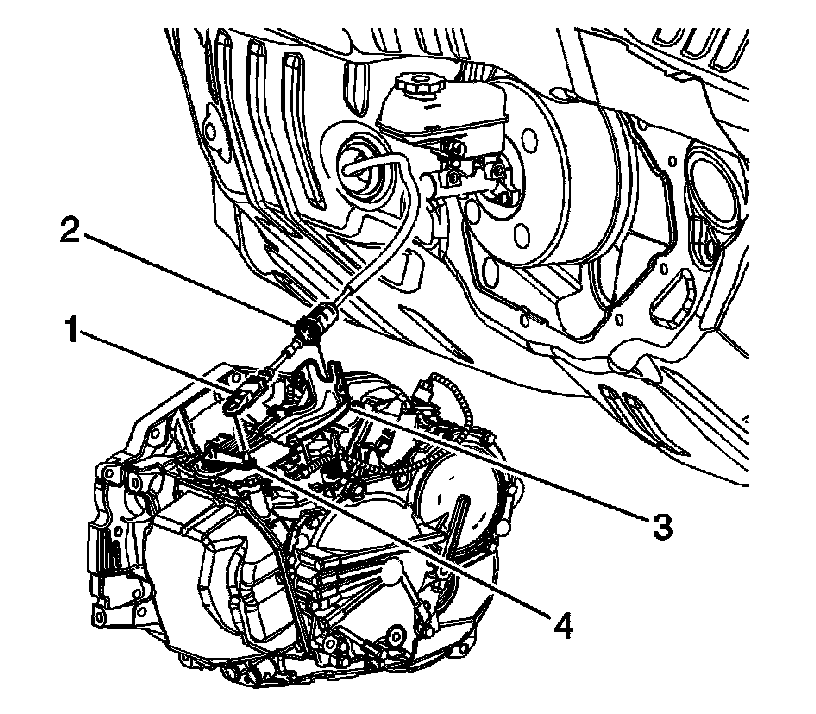 2
1
3
4