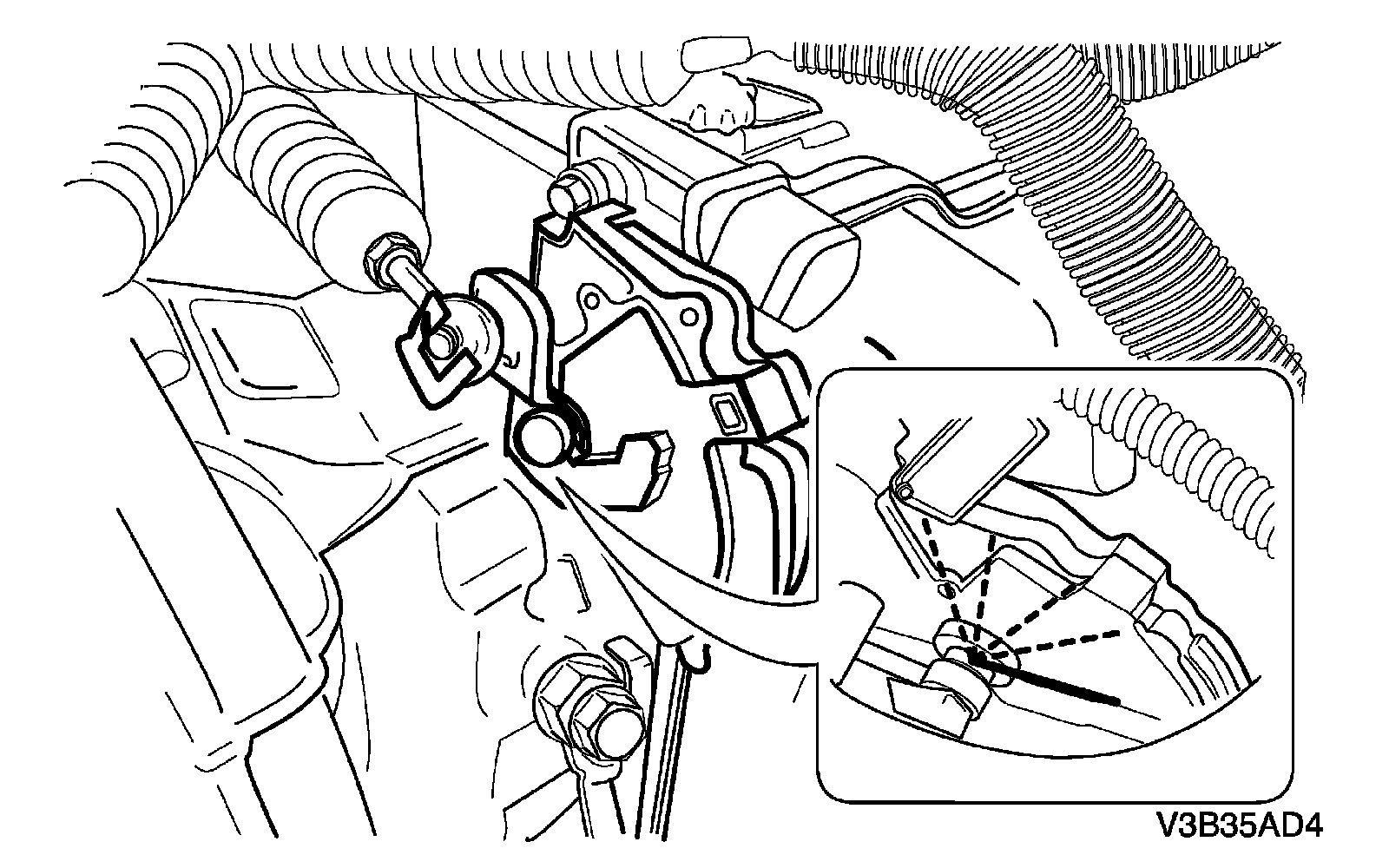 V3B35AD4