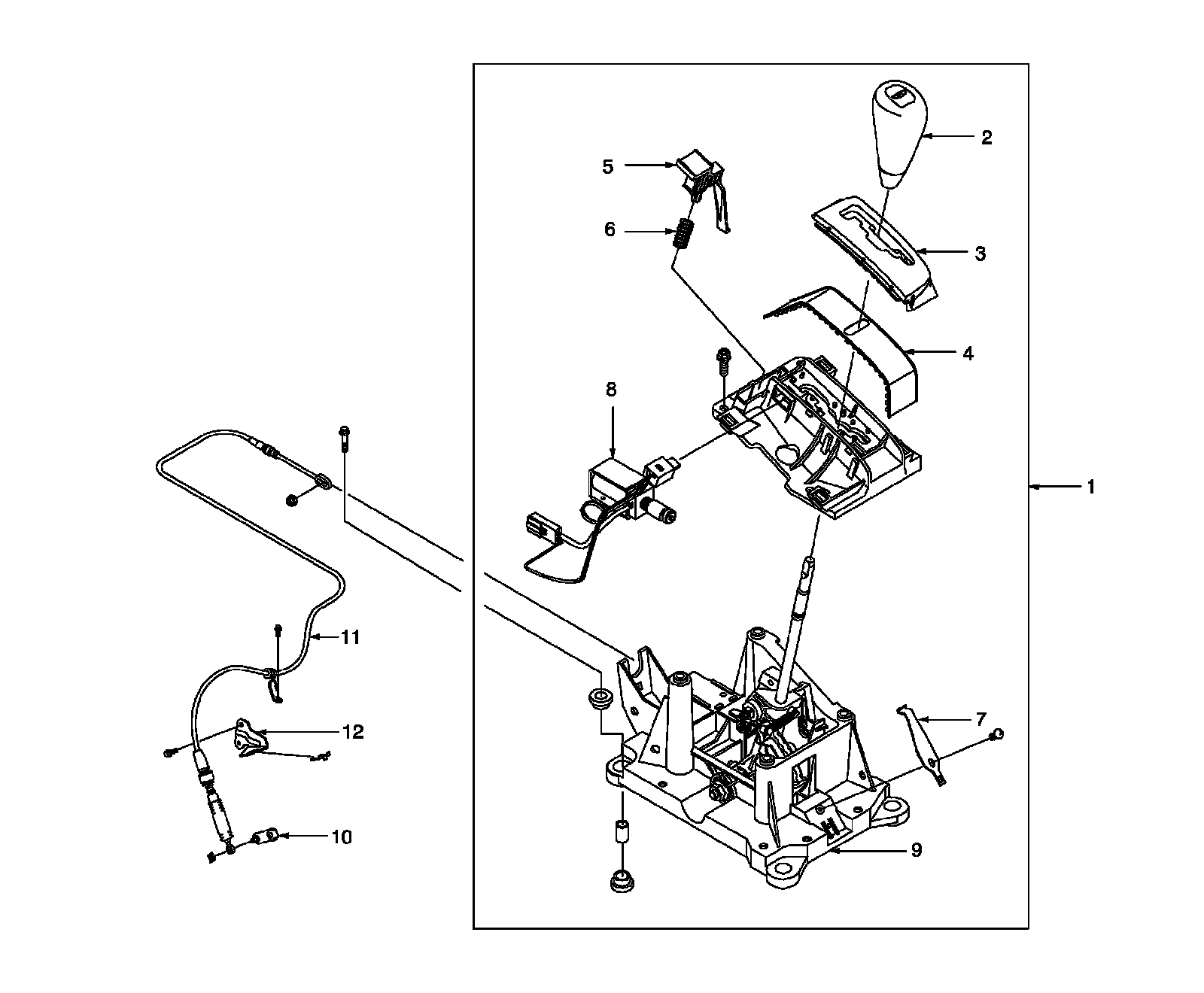 2
5
6
3
4
8
1
11
7
12
10
9