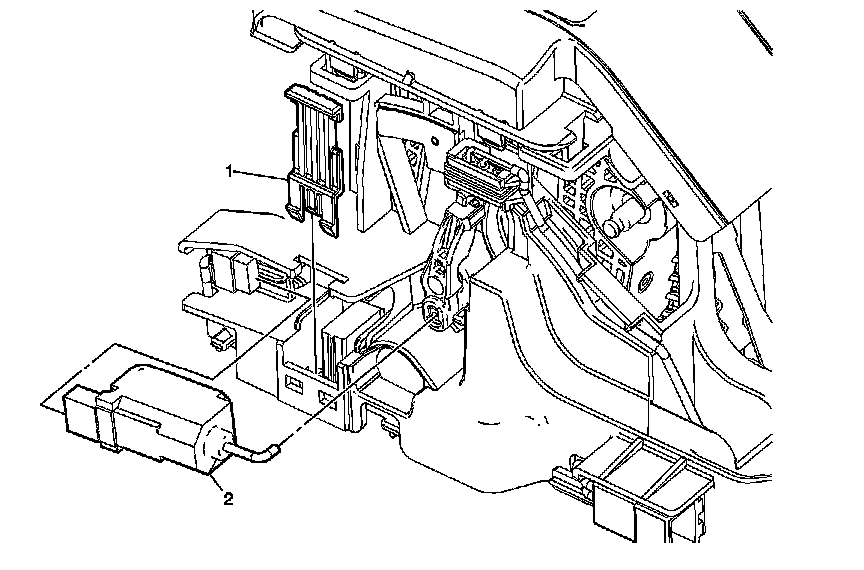 1

2