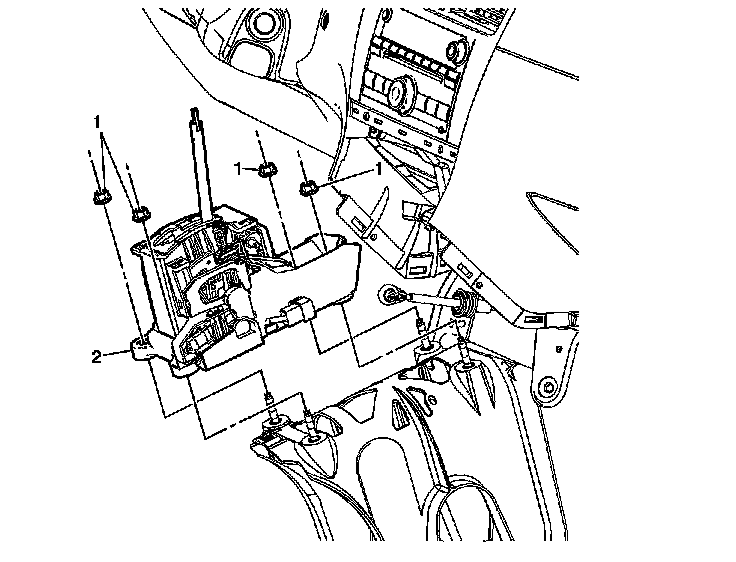 1
1
1
2