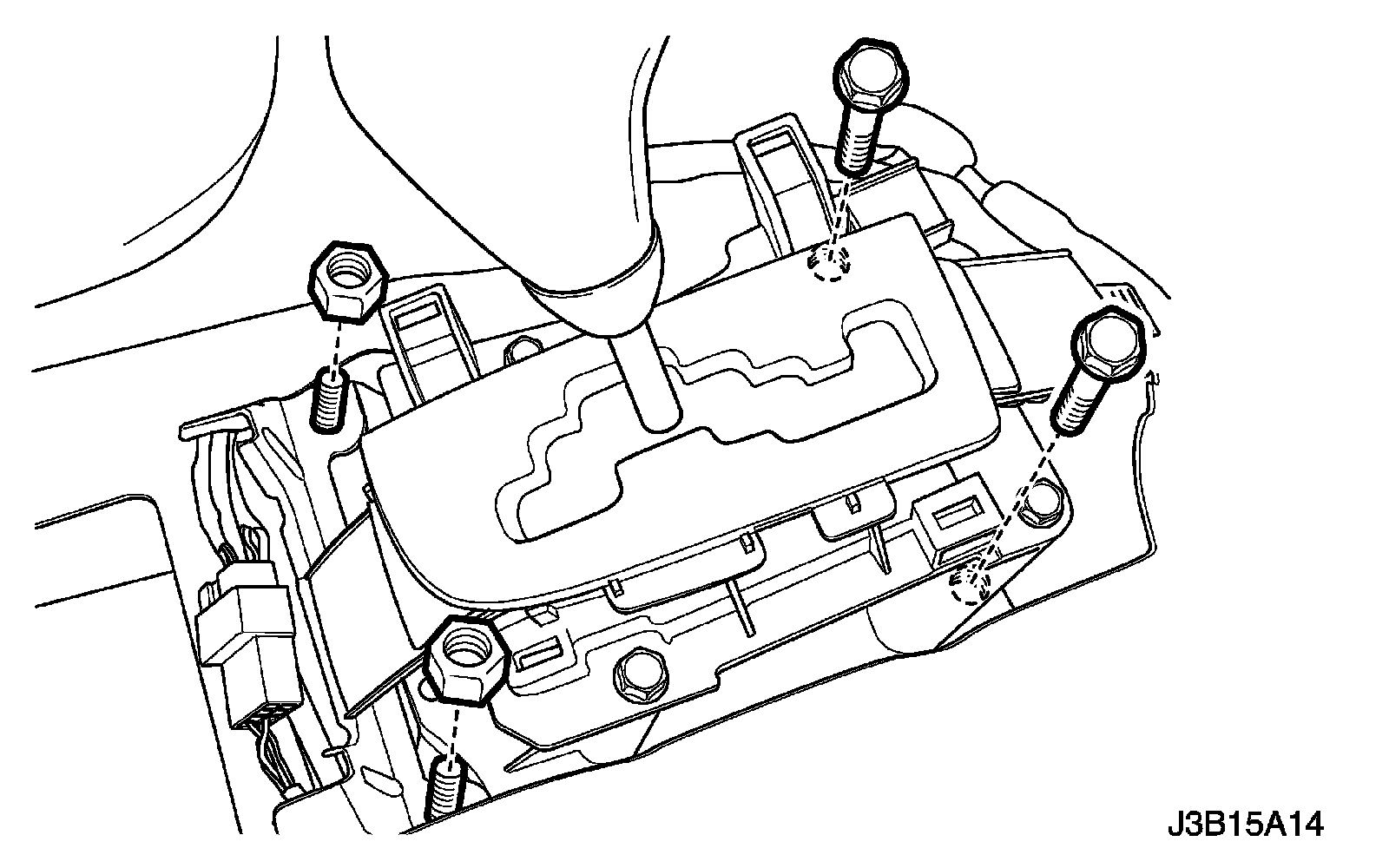 J3B15A14