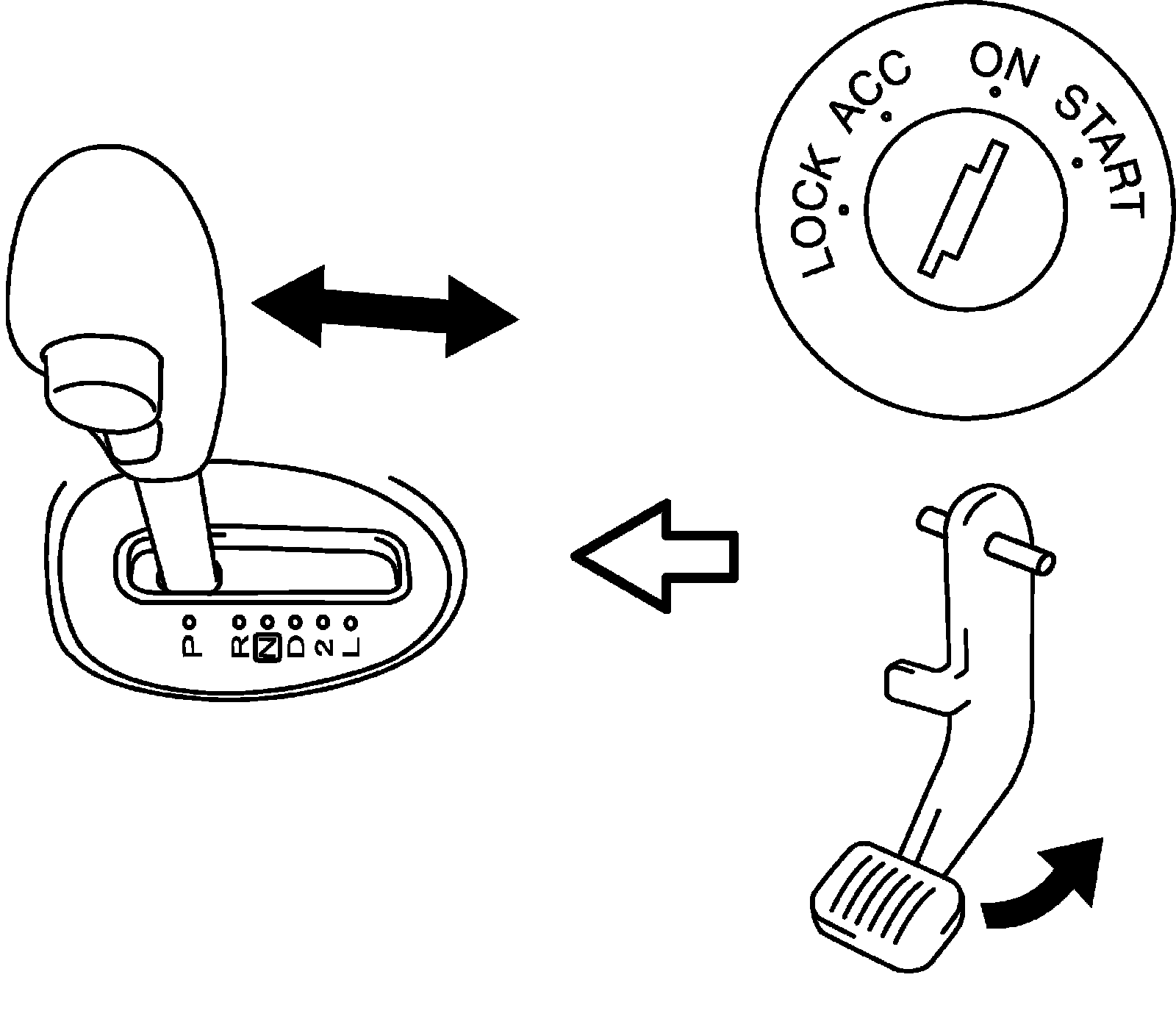 LOCK ACC ON START

P R N D 2 L