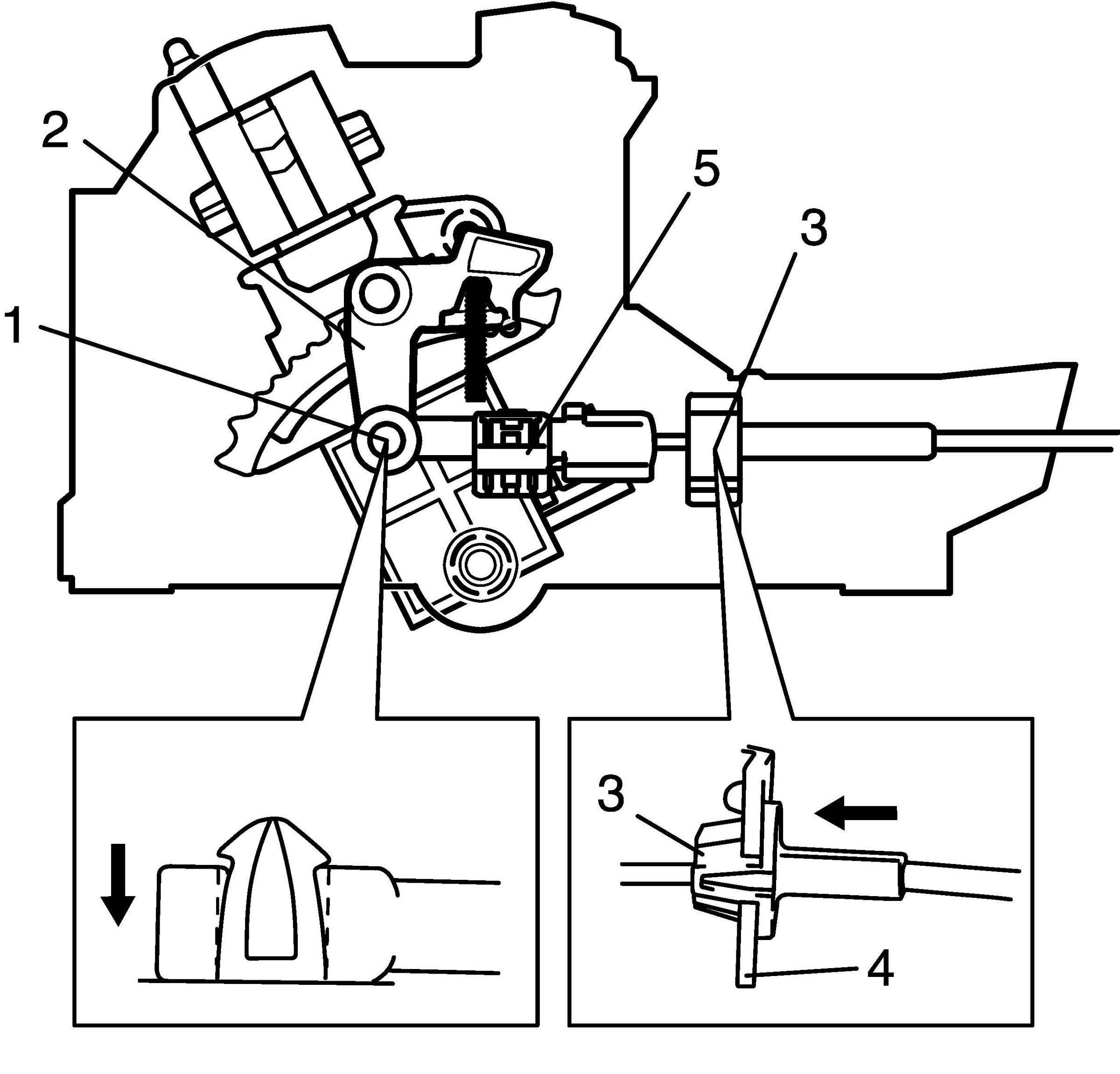 2
5
3
1
3
4