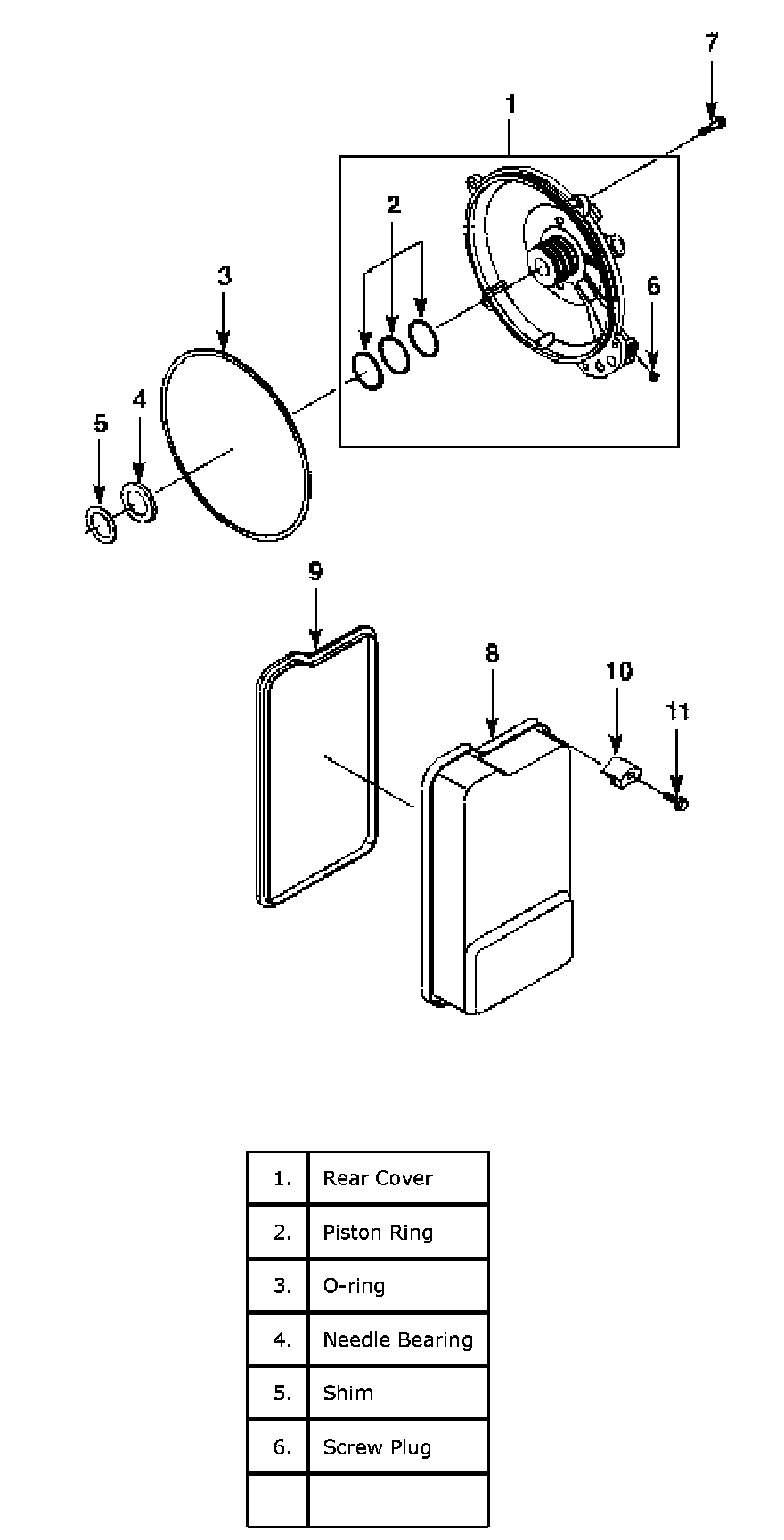 7

1

2

3

6

5

4

9

8

10

11

| 1. | Rear Cover |
|---|---|
| 2. | Piston Ring |
| 3. | O-ring |
| 4. | Needle Bearing |
| 5. | Shim |
| 6. | Screw Plug |
| | |