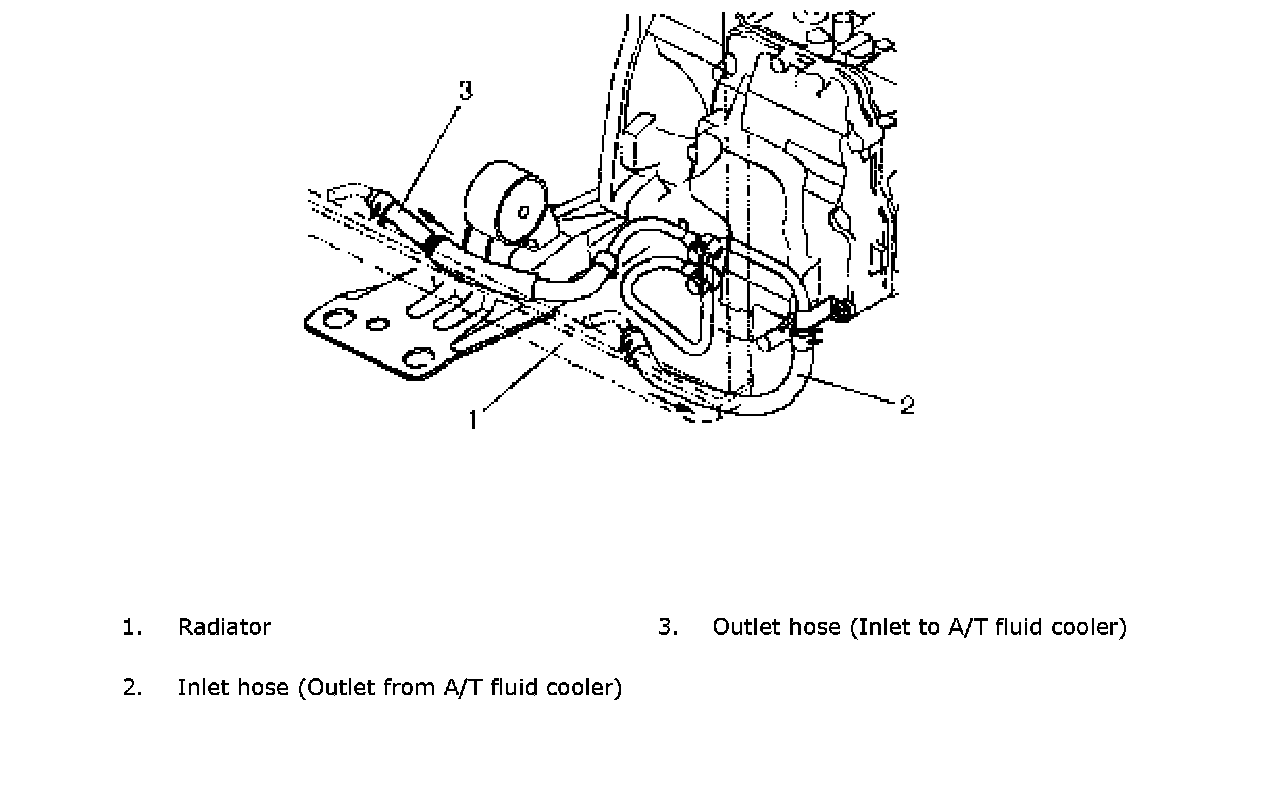 3

1

2

1. Radiator

2. Inlet hose (Outlet from A/T fluid cooler)

3. Outlet hose (Inlet to A/T fluid cooler)