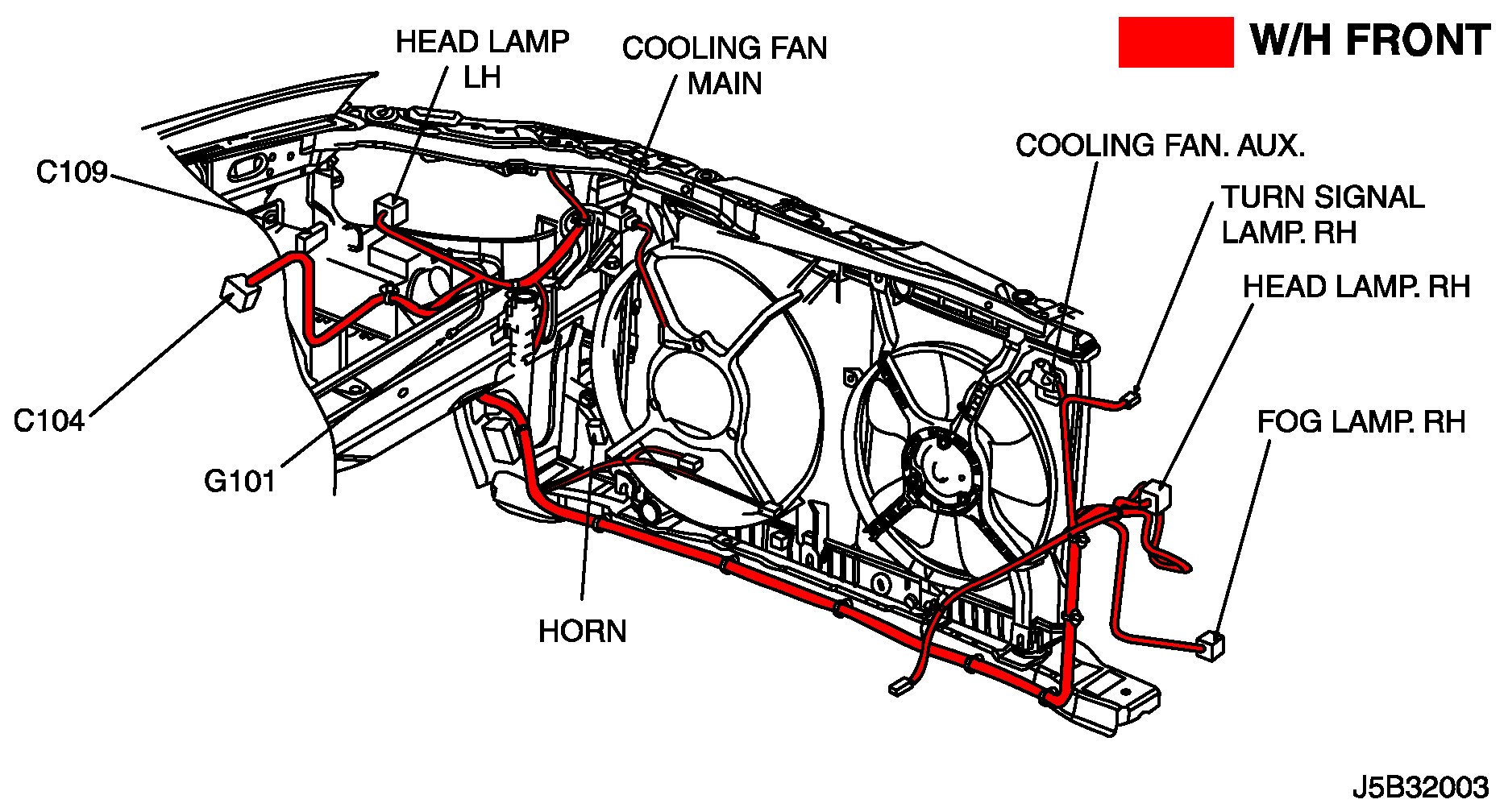 W/H FRONT

HEAD LAMP LH

COOLING FAN MAIN

COOLING FAN. AUX.

TURN SIGNAL LAMP. RH

HEAD LAMP. RH

FOG LAMP. RH

C109

C104

G101

HORN

J5B32003