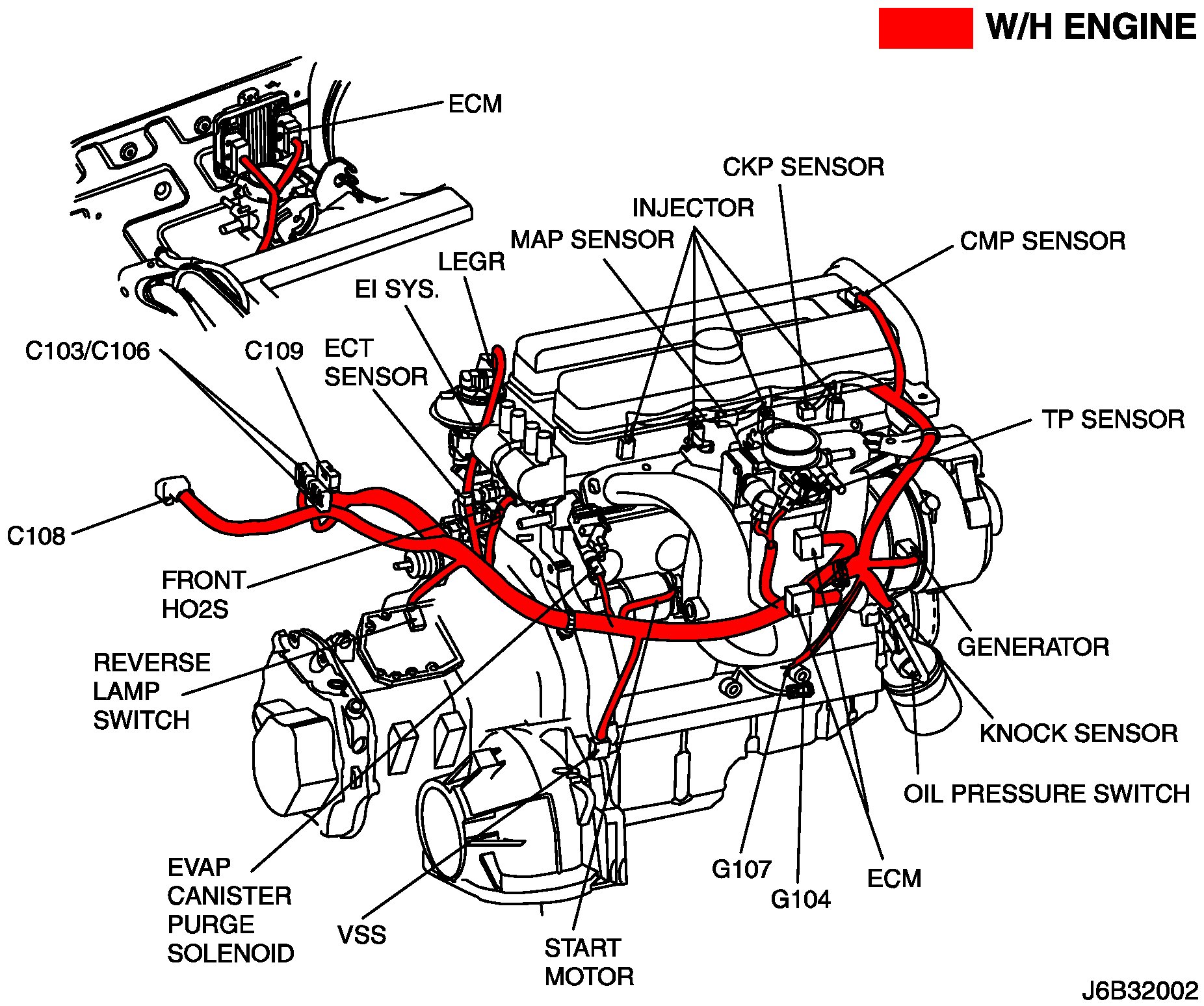 W/H ENGINE

ECM

CKP SENSOR

INJECTOR

MAP SENSOR

CMP SENSOR

LEGR

EI SYS.

C103/C106

C109

ECT SENSOR

TP SENSOR

C108

FRONT HO2S

REVERSE LAMP SWITCH

GENERATOR

KNOCK SENSOR

OIL PRESSURE SWITCH

EVAP CANISTER PURGE SOLENOID

VSS

START MOTOR

G107

G104

ECM

J6B32002