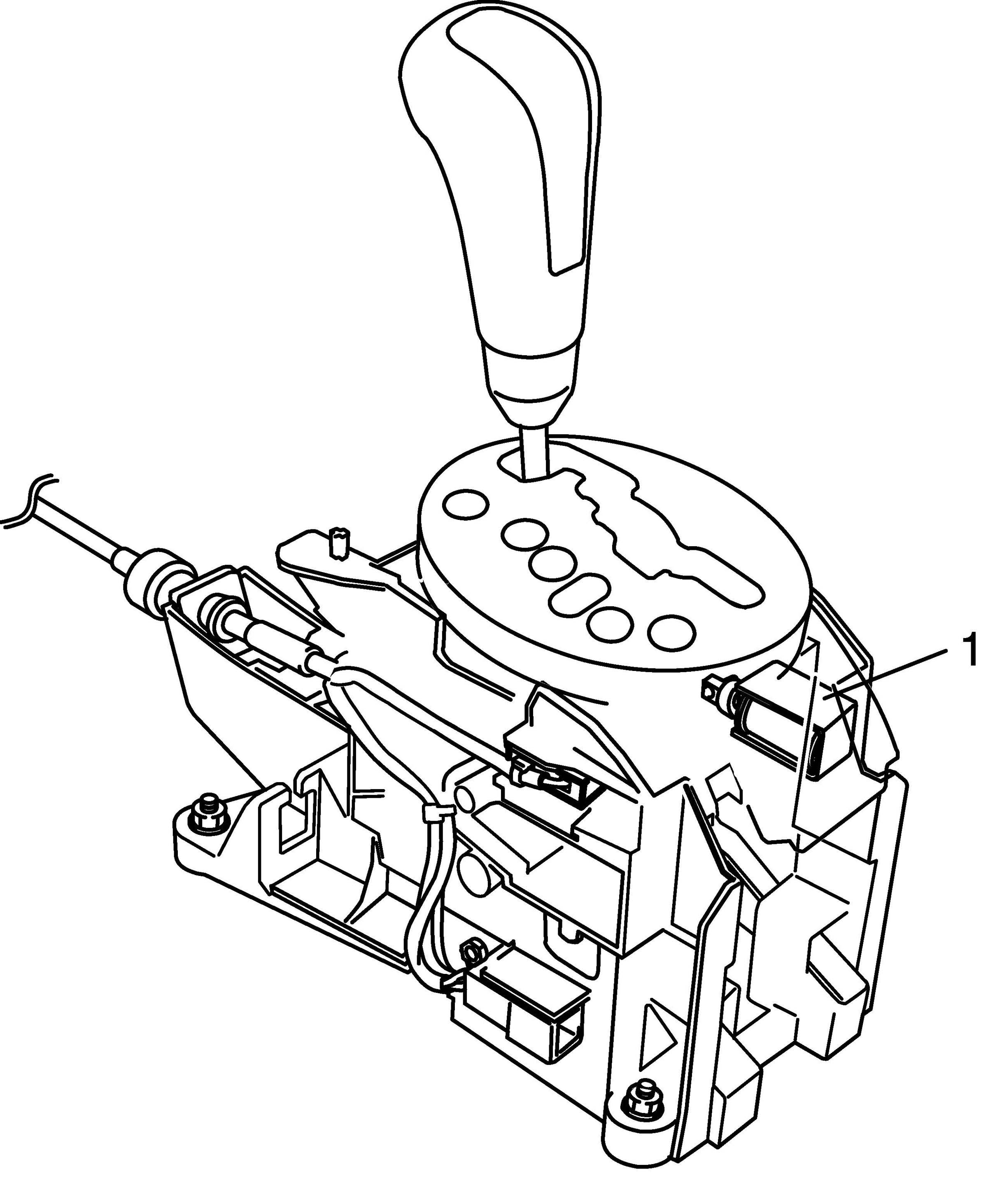 1