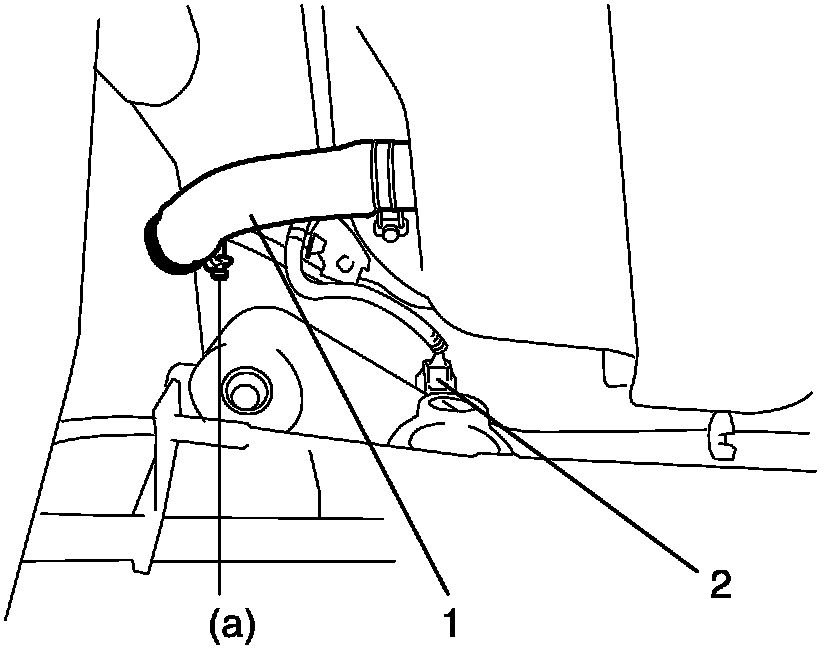 (a)
1
2