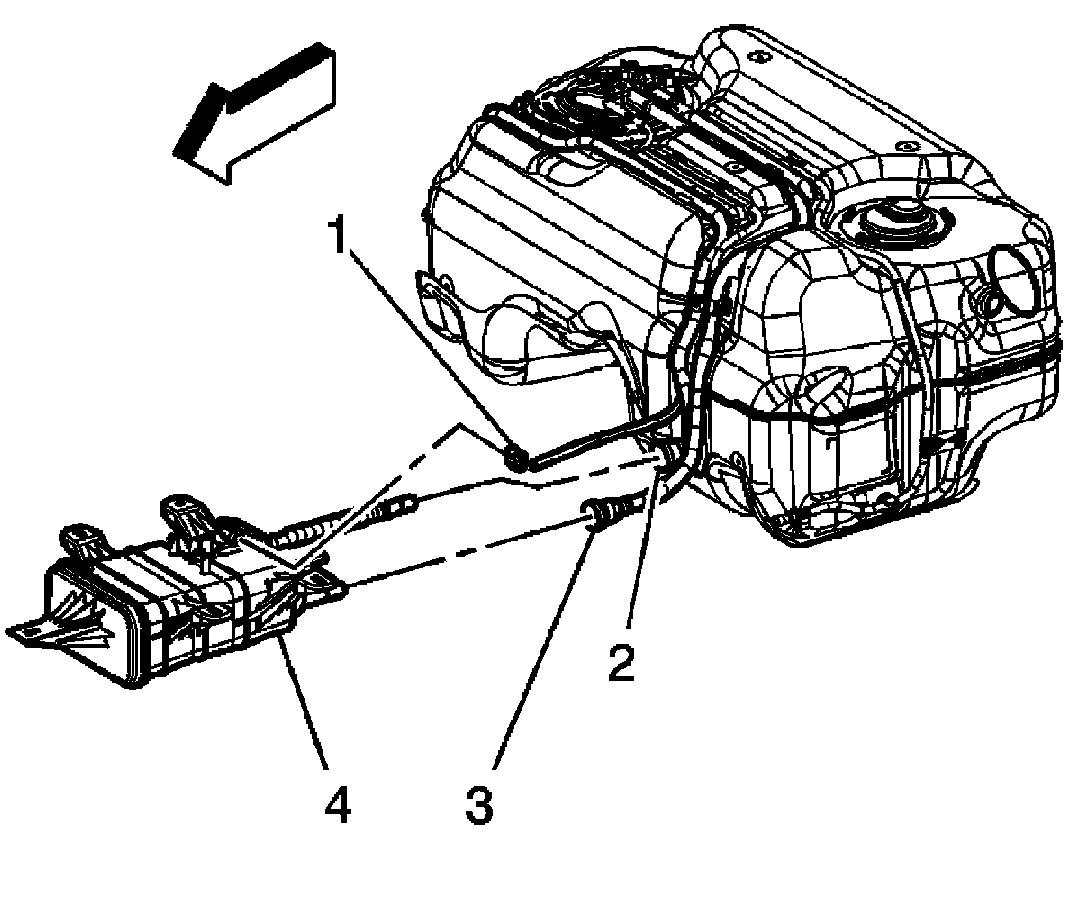 1
2
4
3