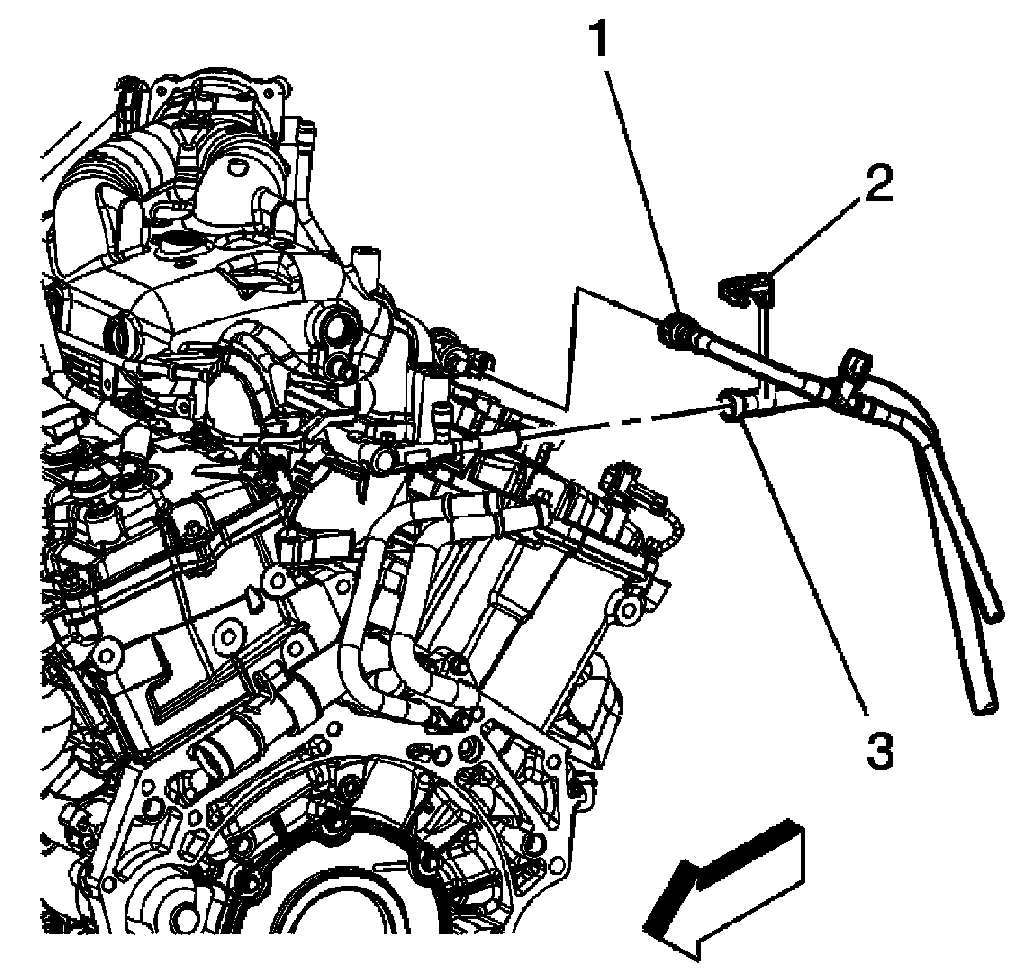 1
2
3