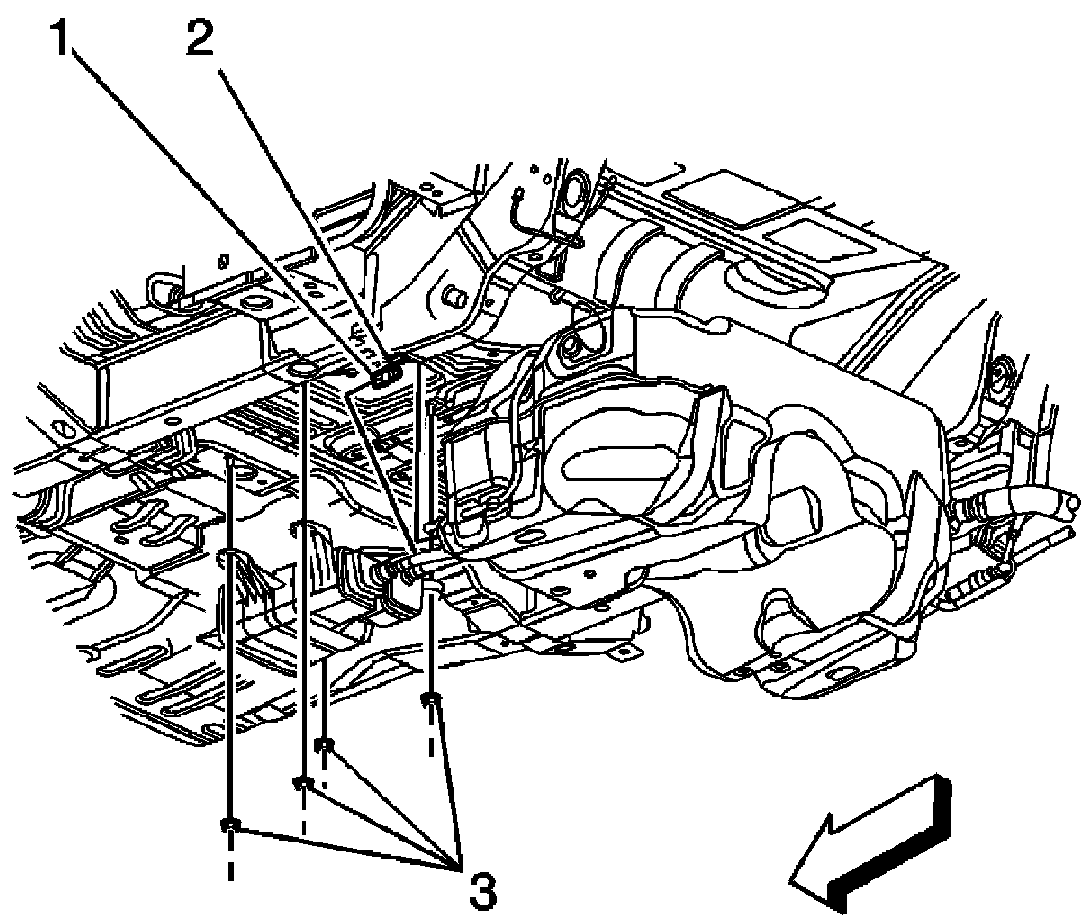 1
2
3