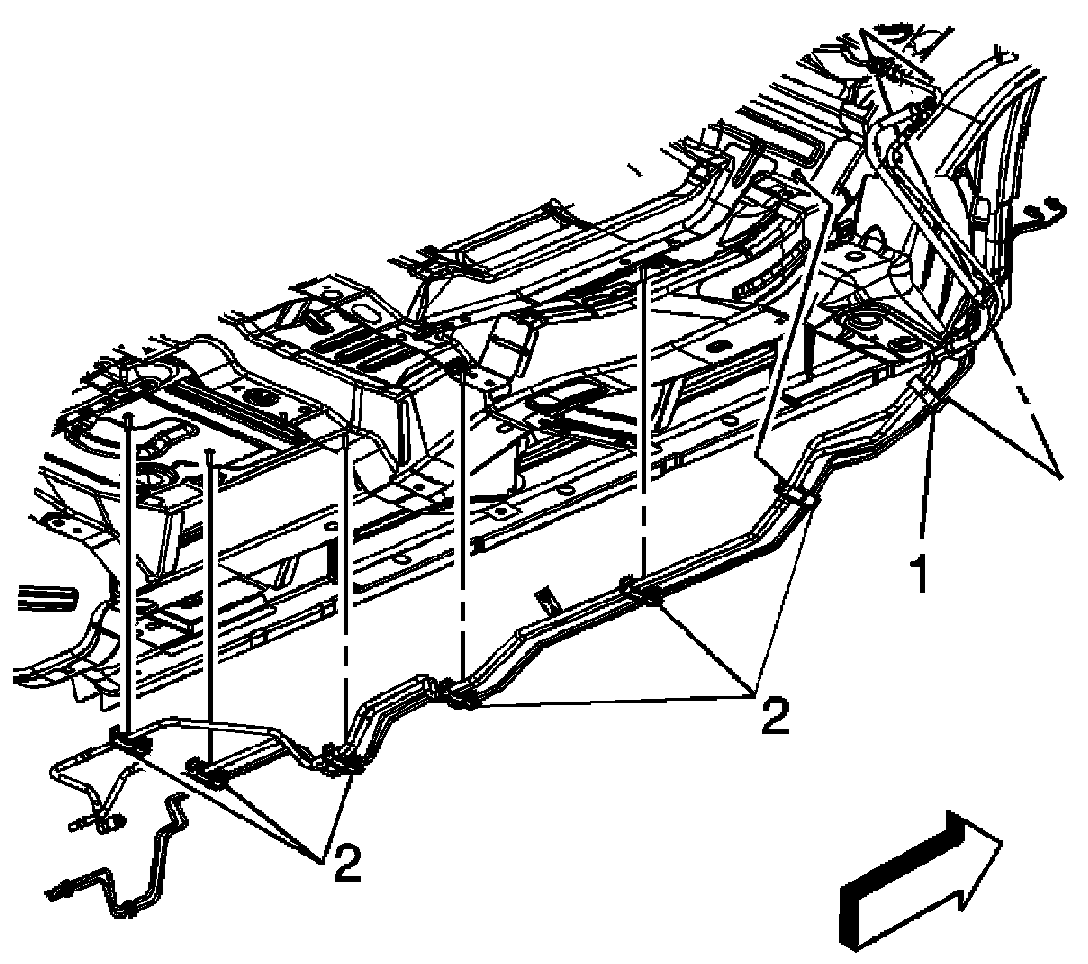 1
2
2