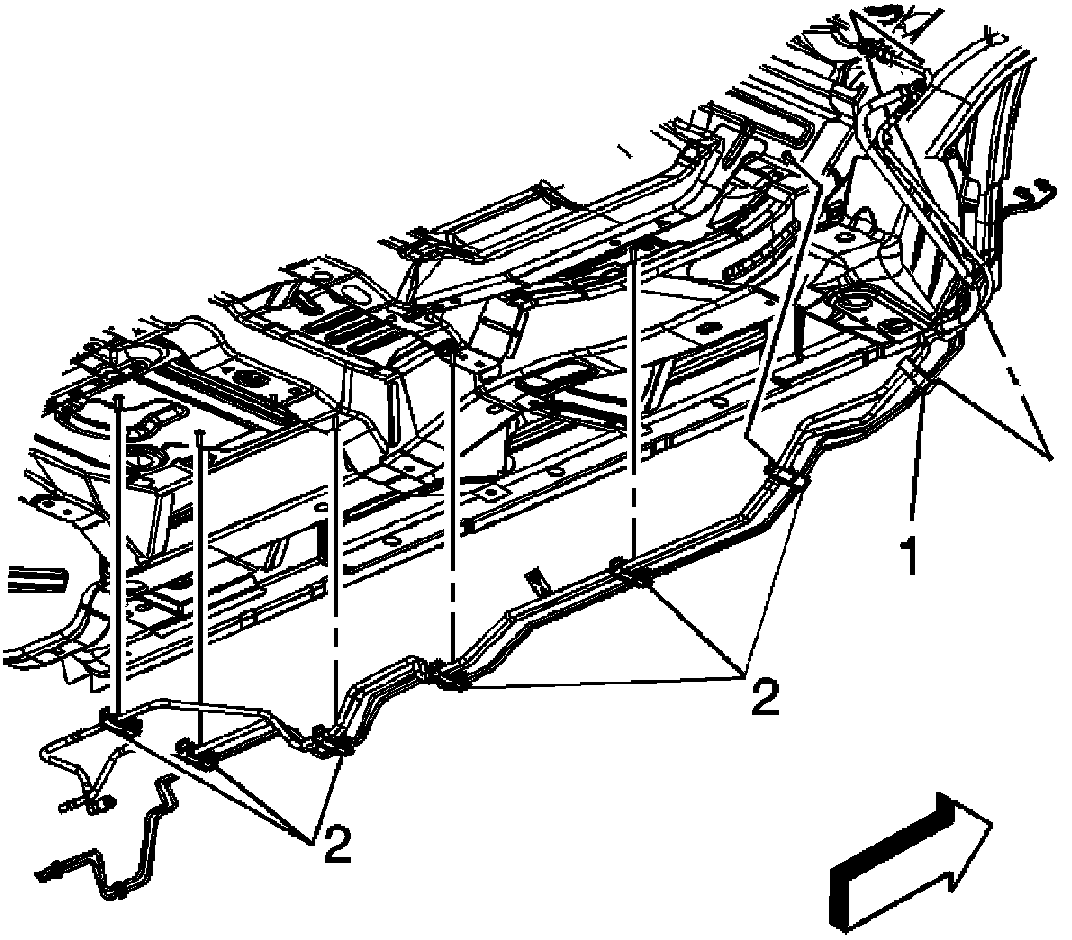 1
2
2