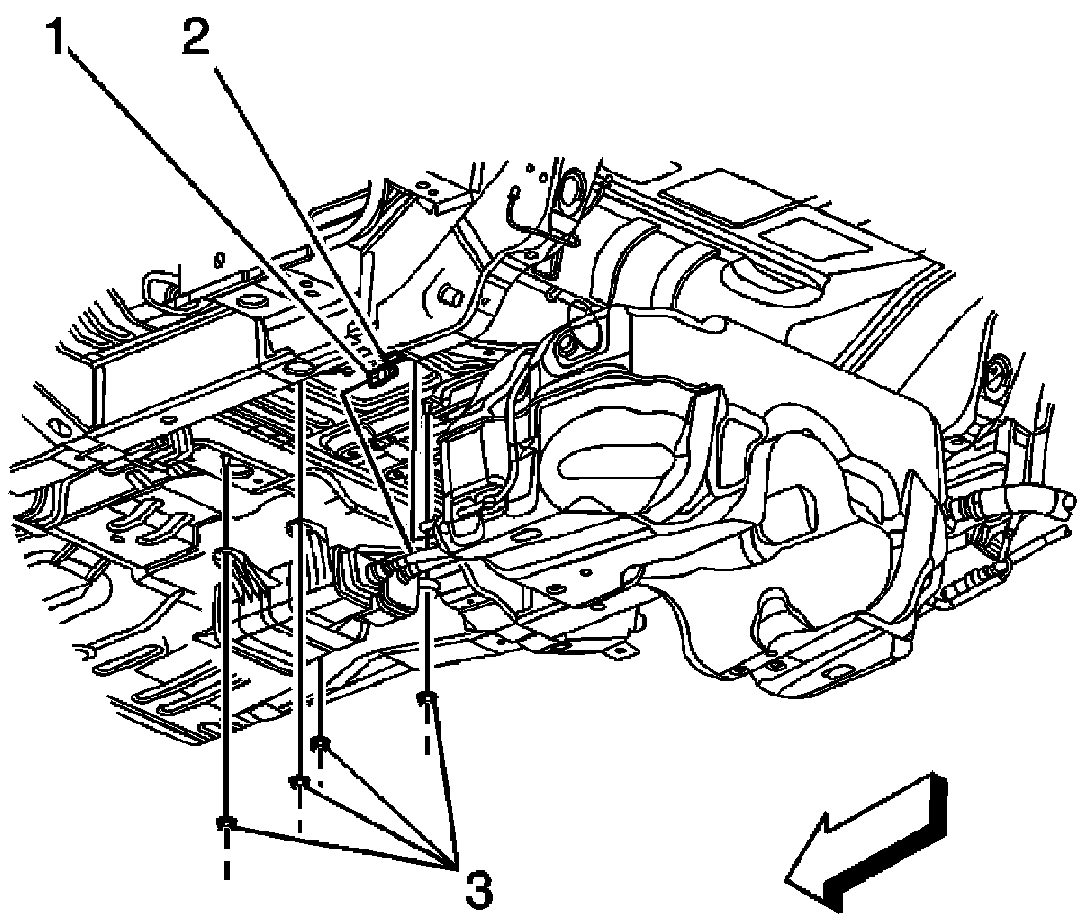 1
2
3