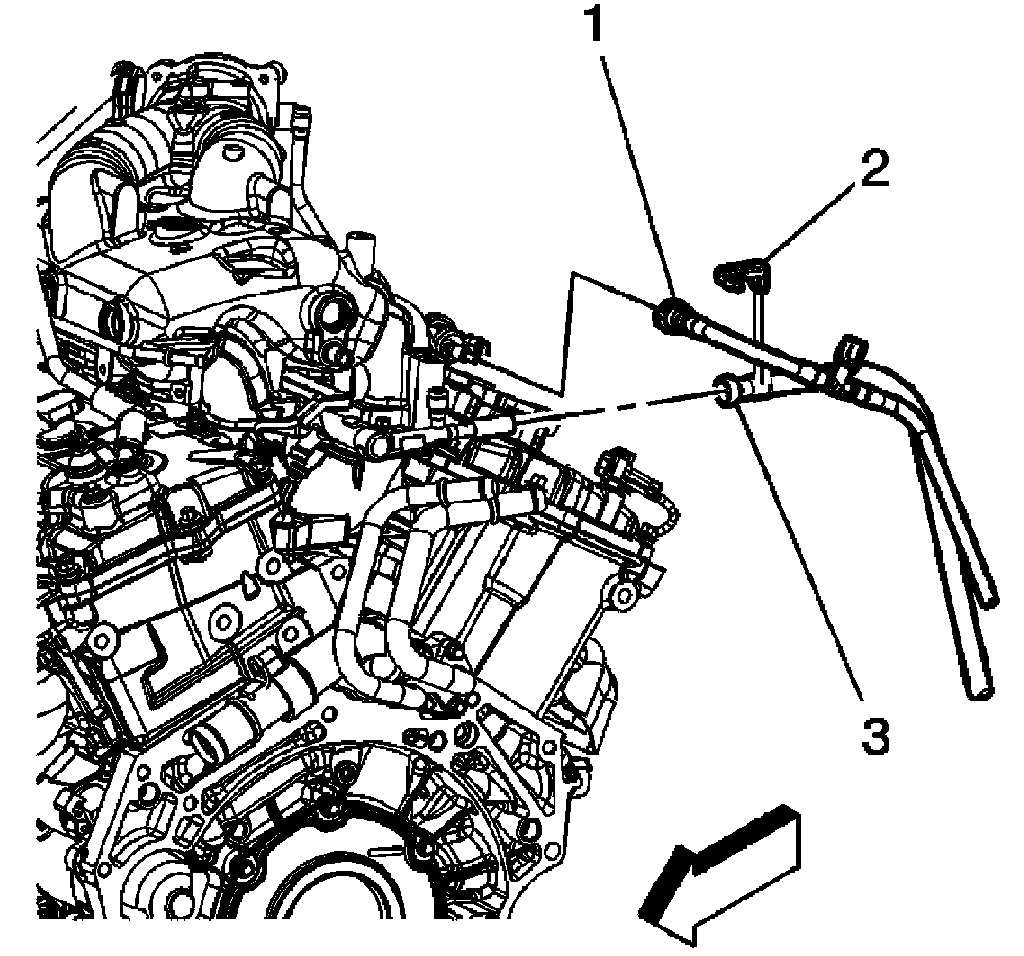 1
2
3