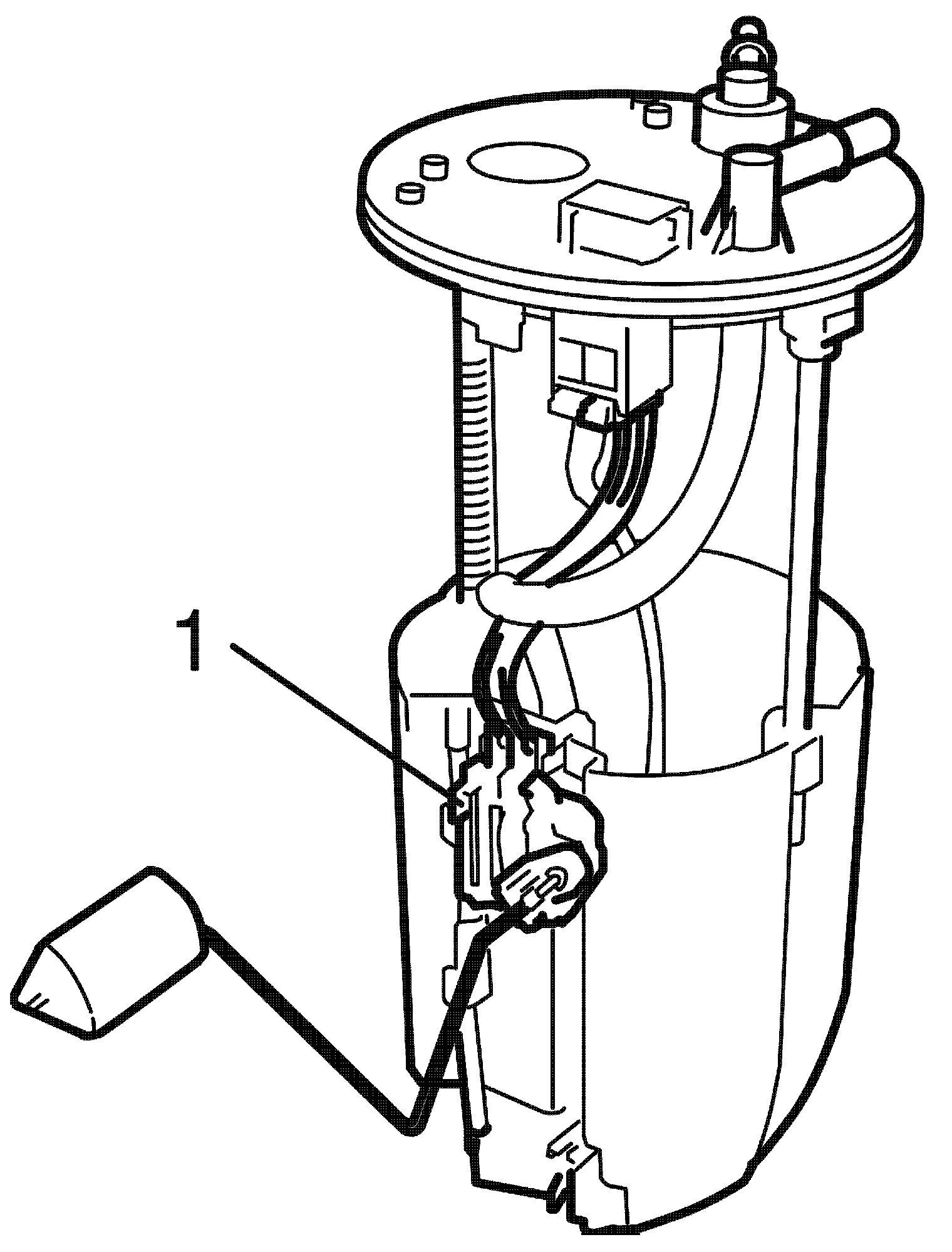 1