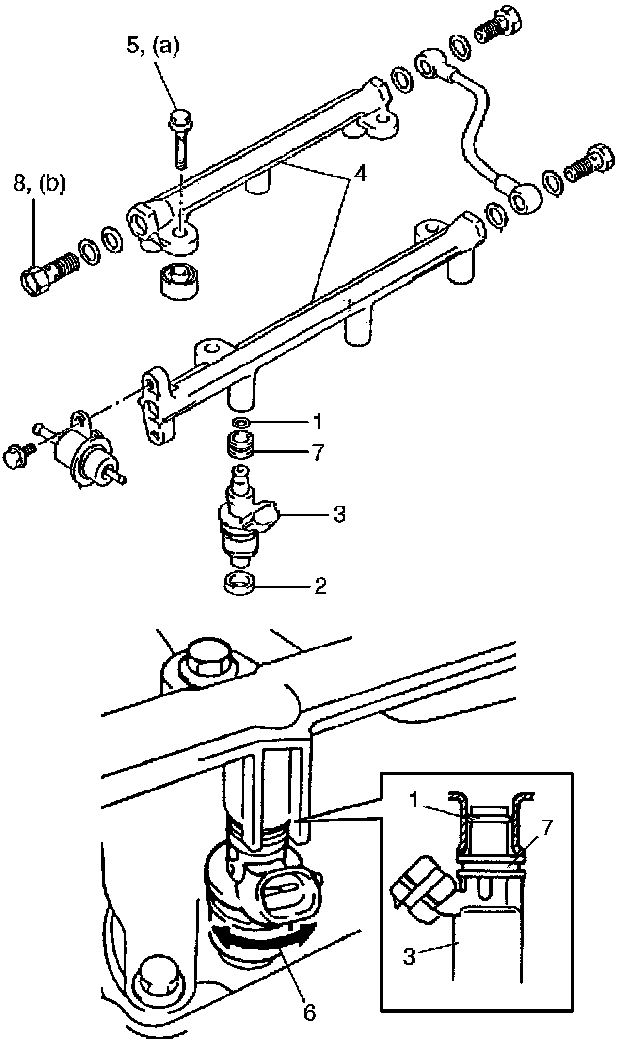 5, (a)

8, (b)

4

1

7

3

2

1

7

3

6