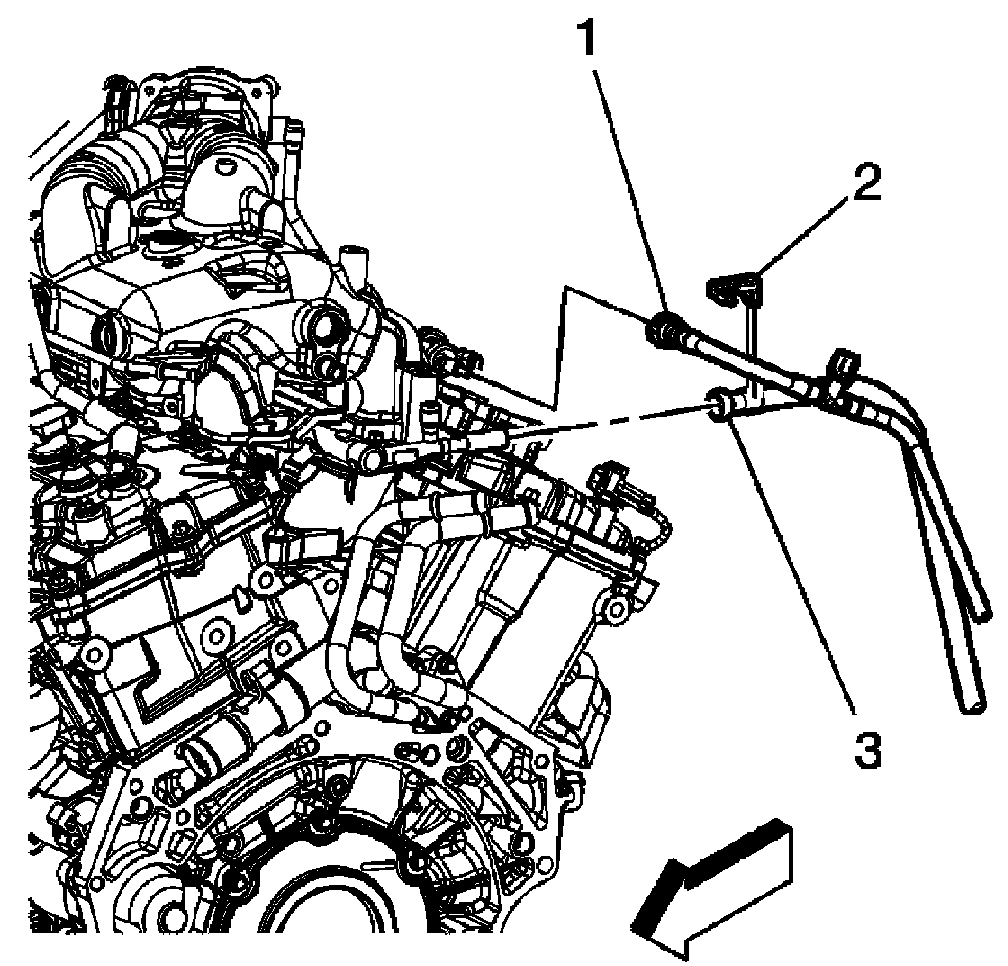 1
2
3