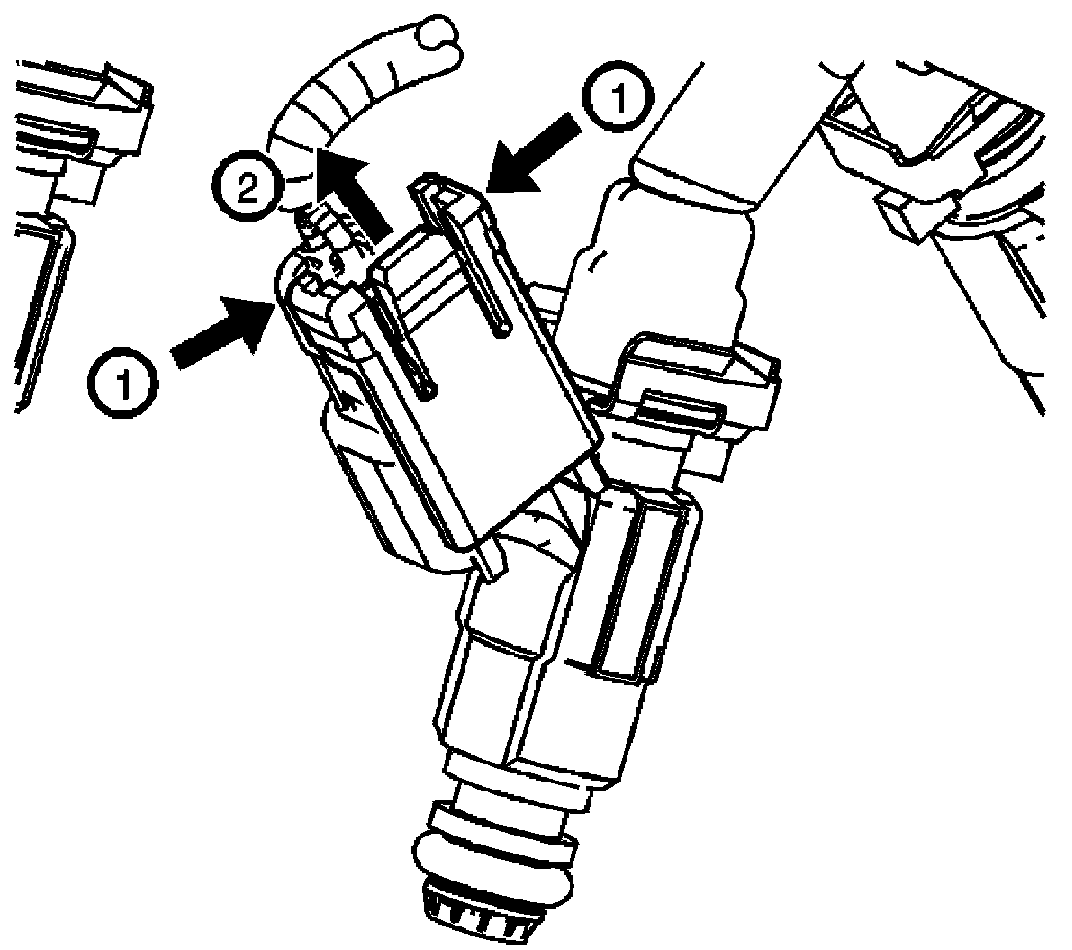 1
2
1