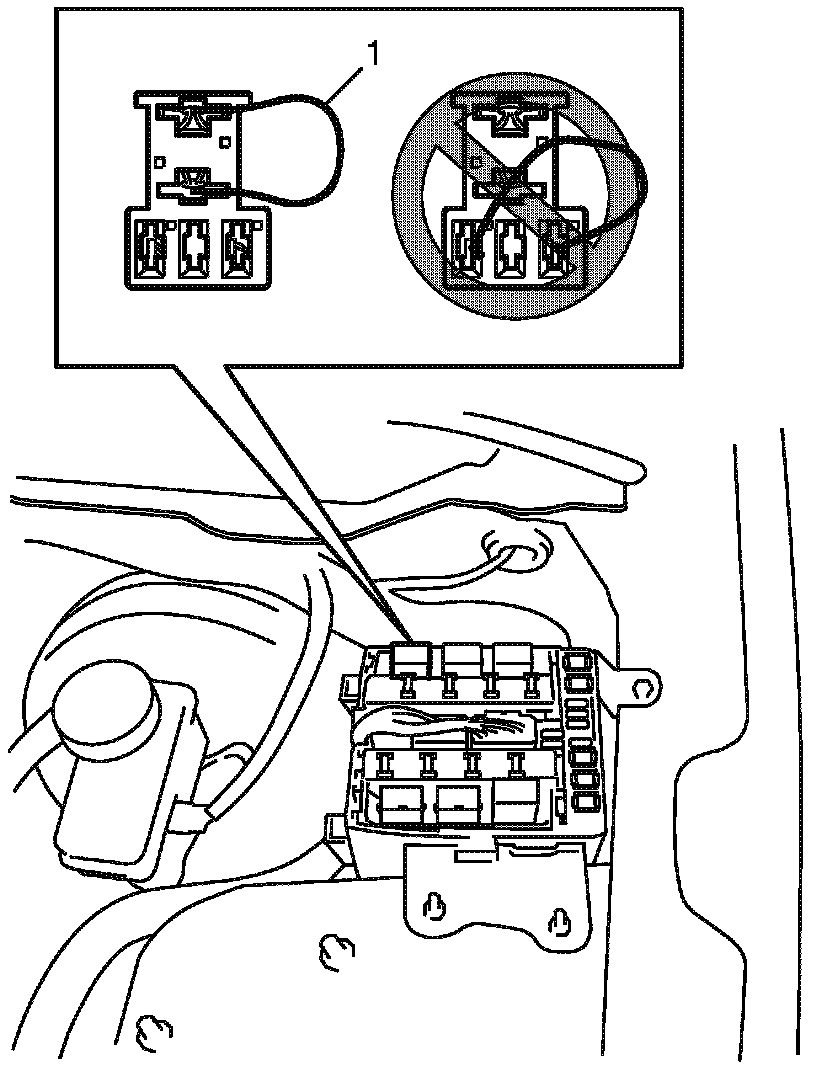 1