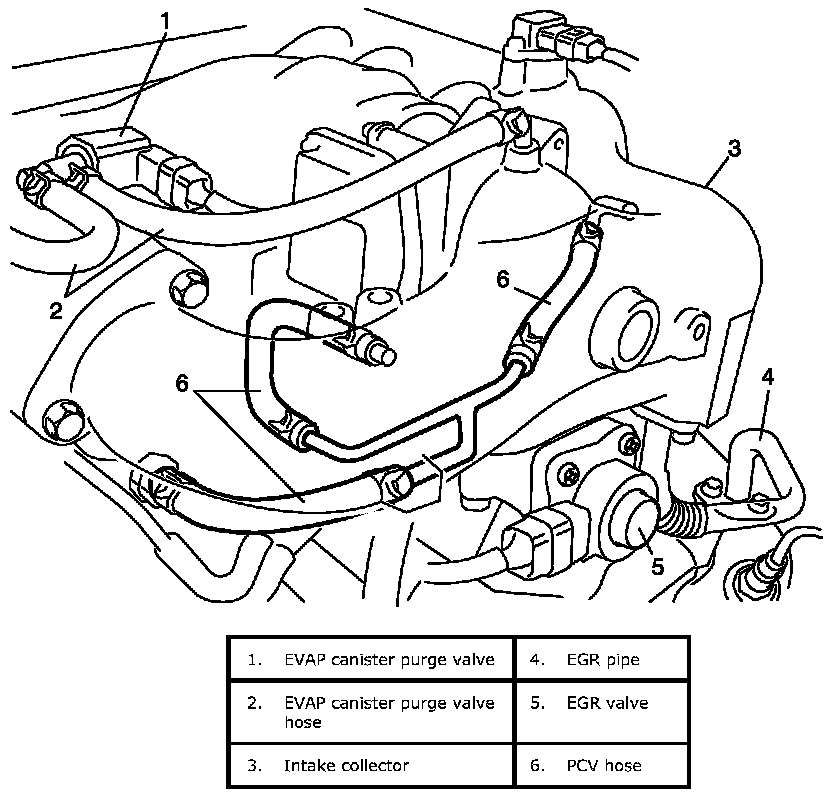 1

3

2

6

6

4

5

| 1. EVAP canister purge valve | 4. EGR pipe |
|---|---|
| 2. EVAP canister purge valve hose | 5. EGR valve |
| 3. Intake collector | 6. PCV hose |