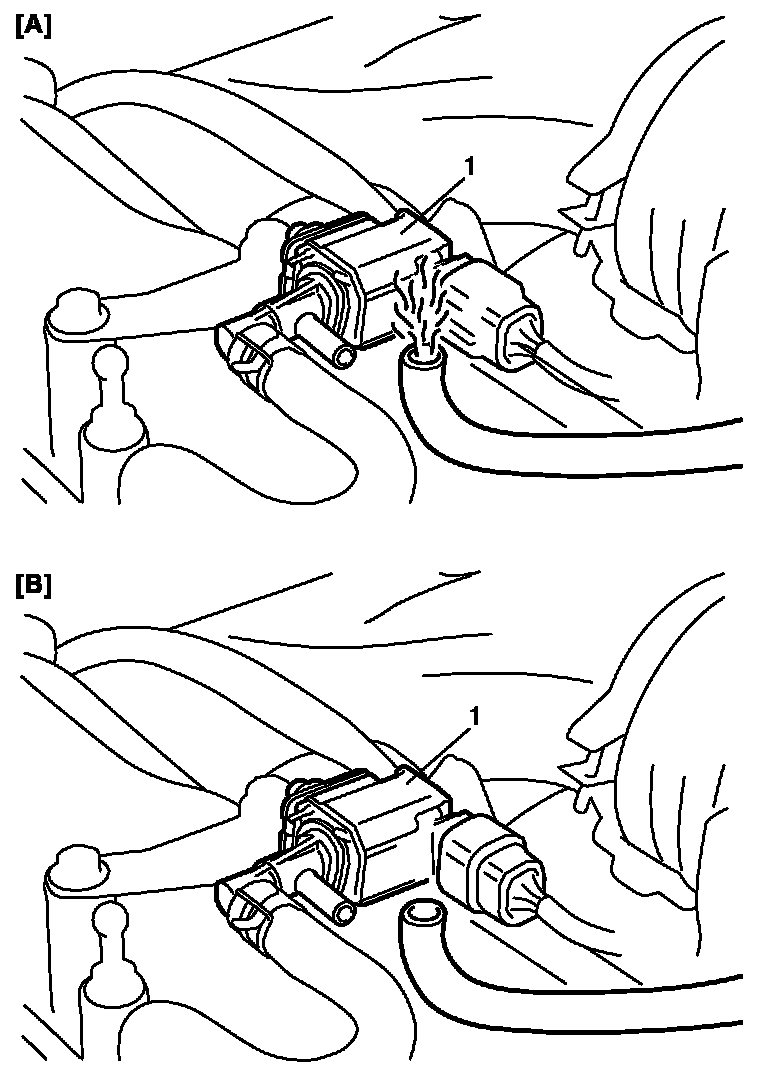 [A]

1

[B]

1