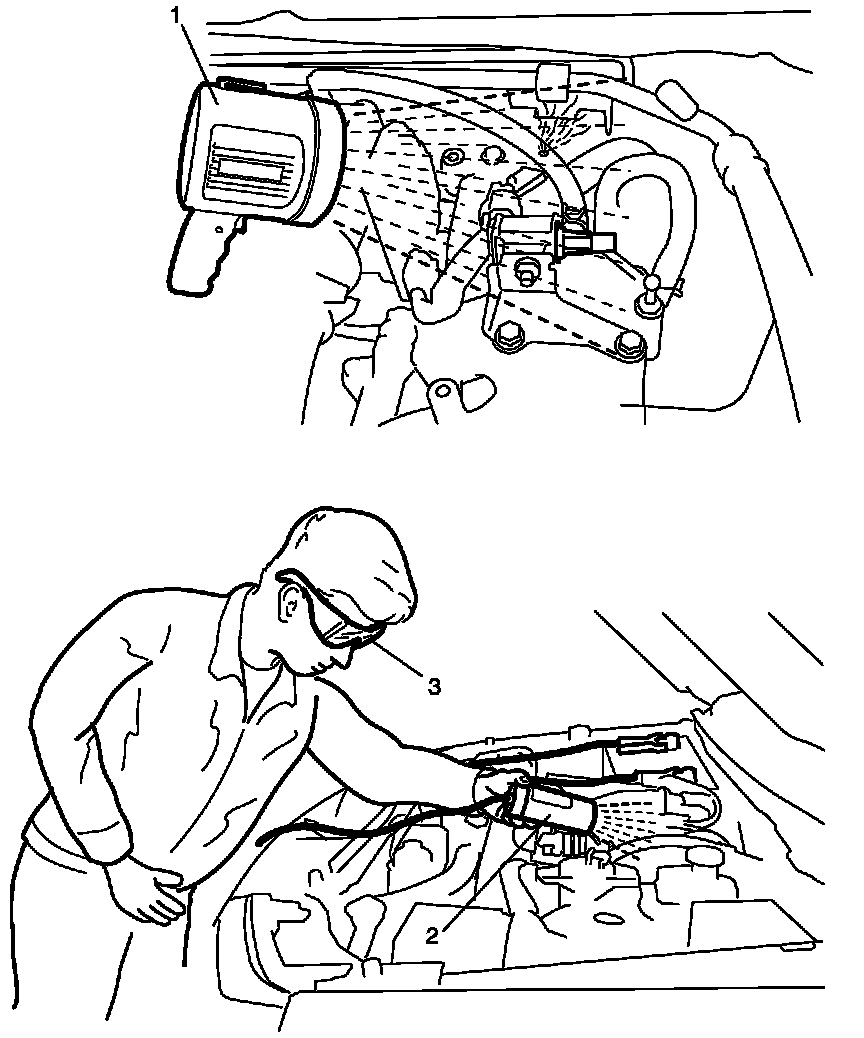 1

3

2