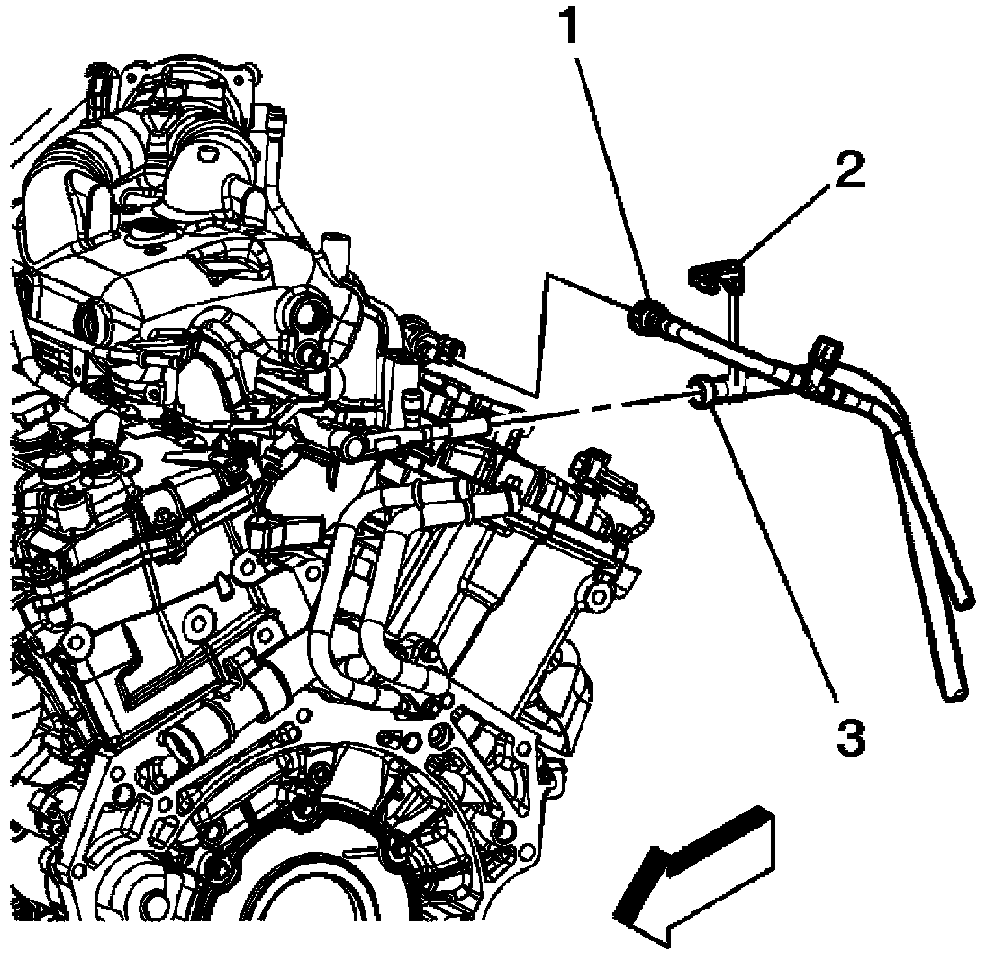 1
2
3