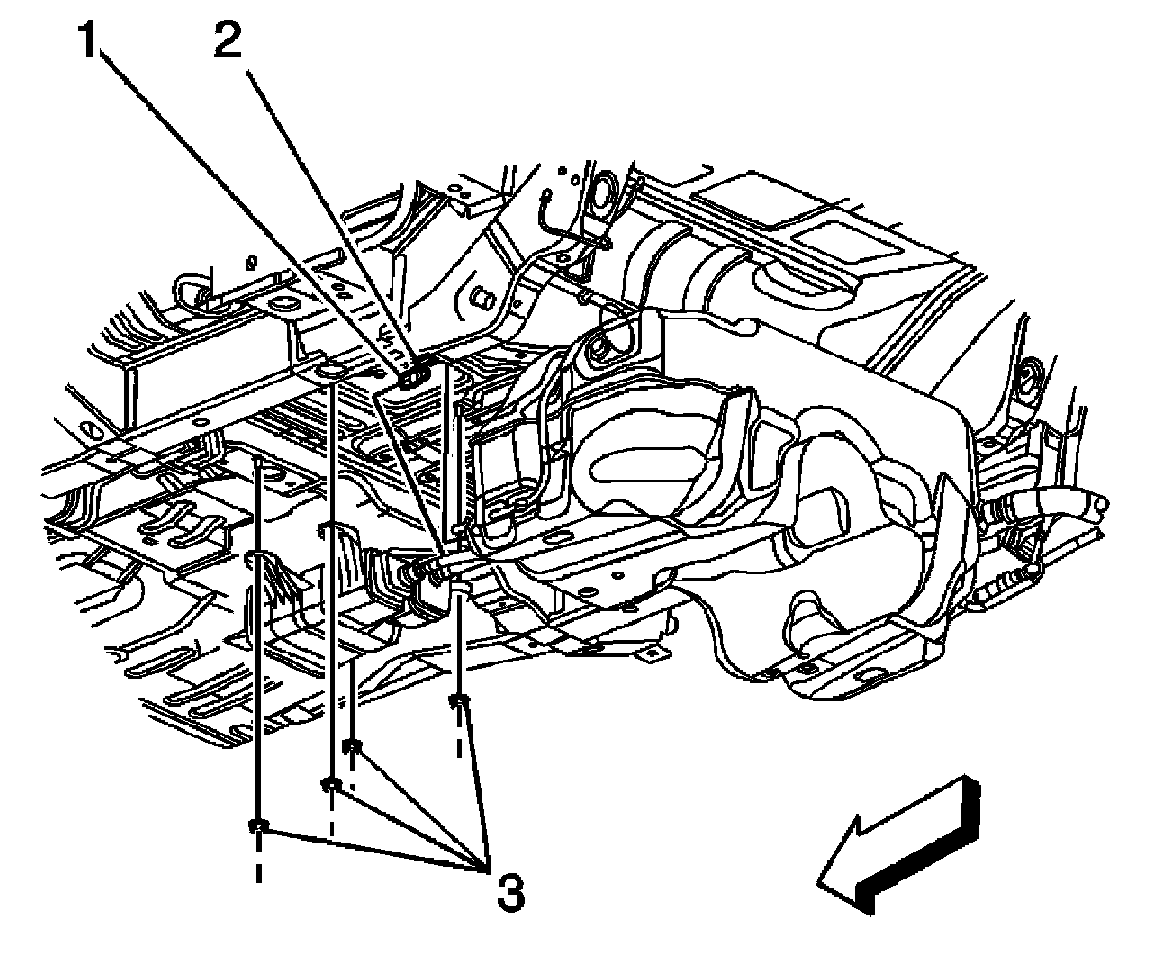 1
2
3