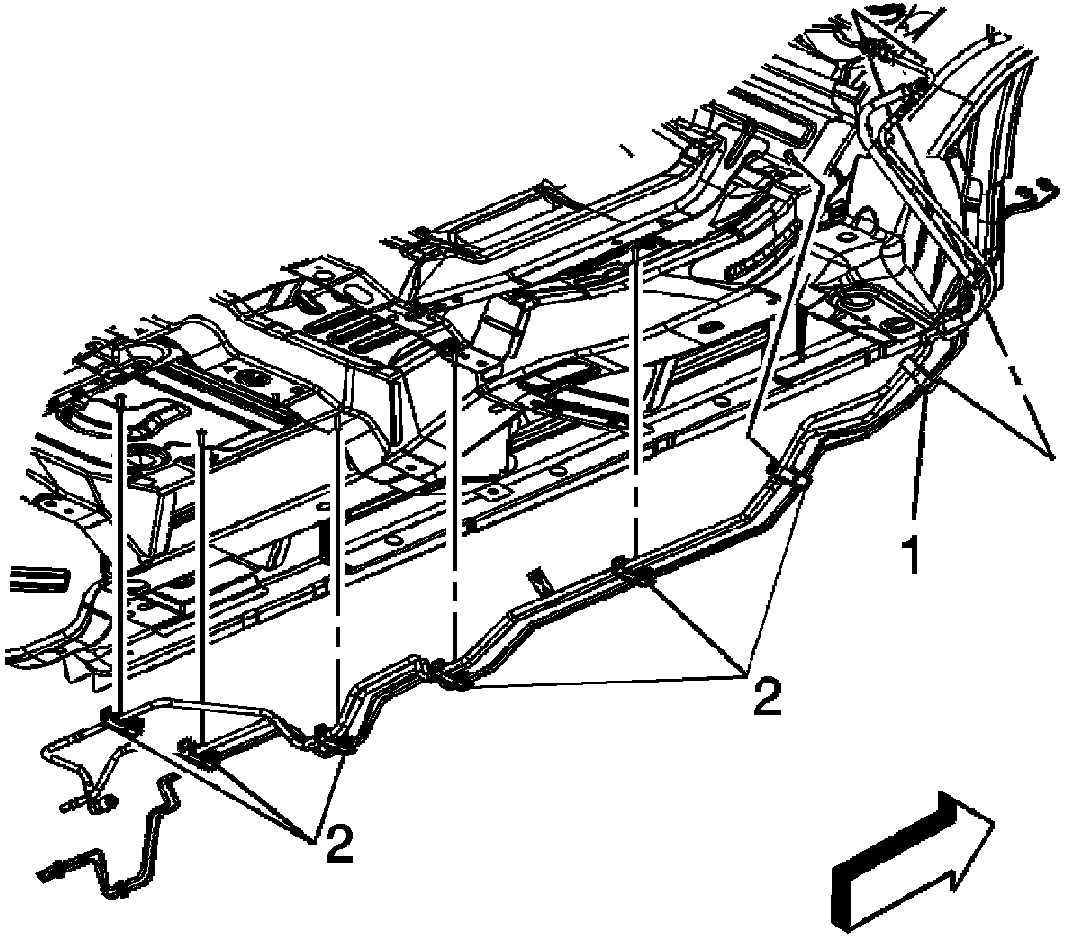 1
2
2