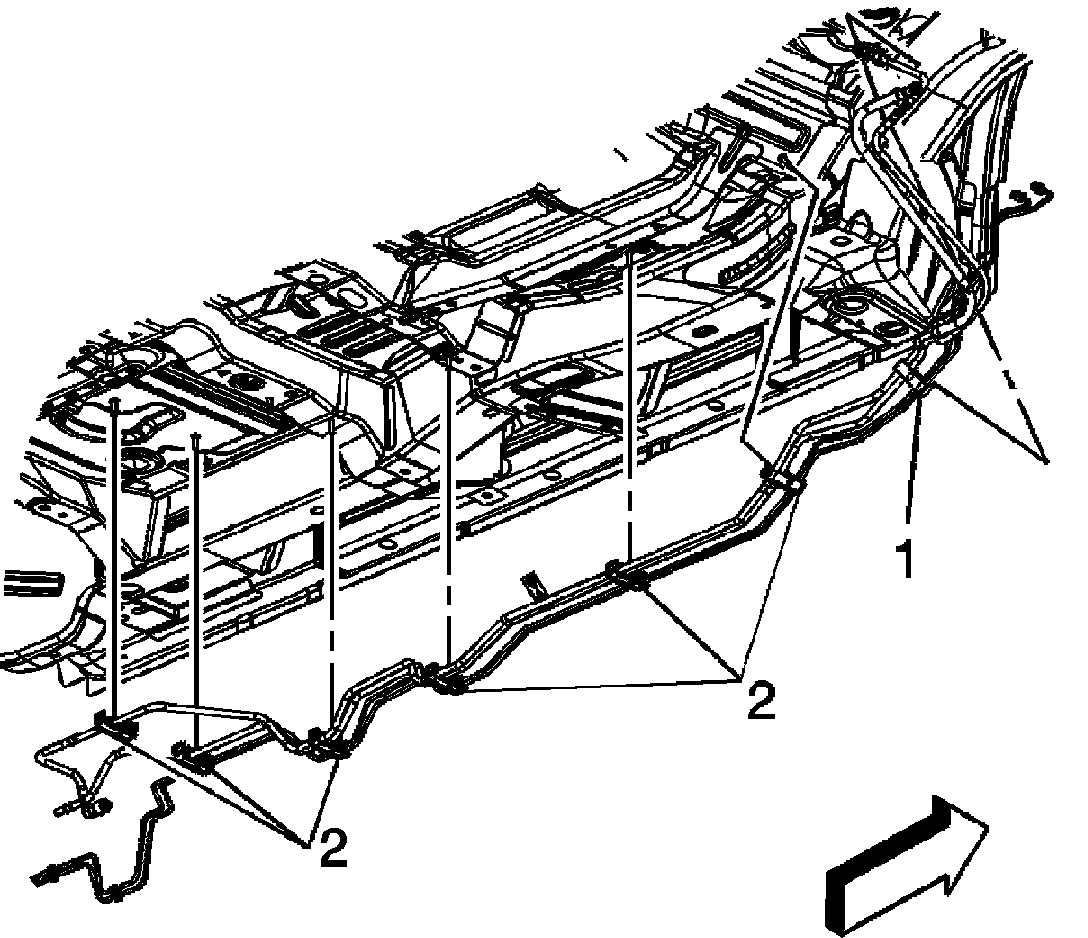 1
2
2