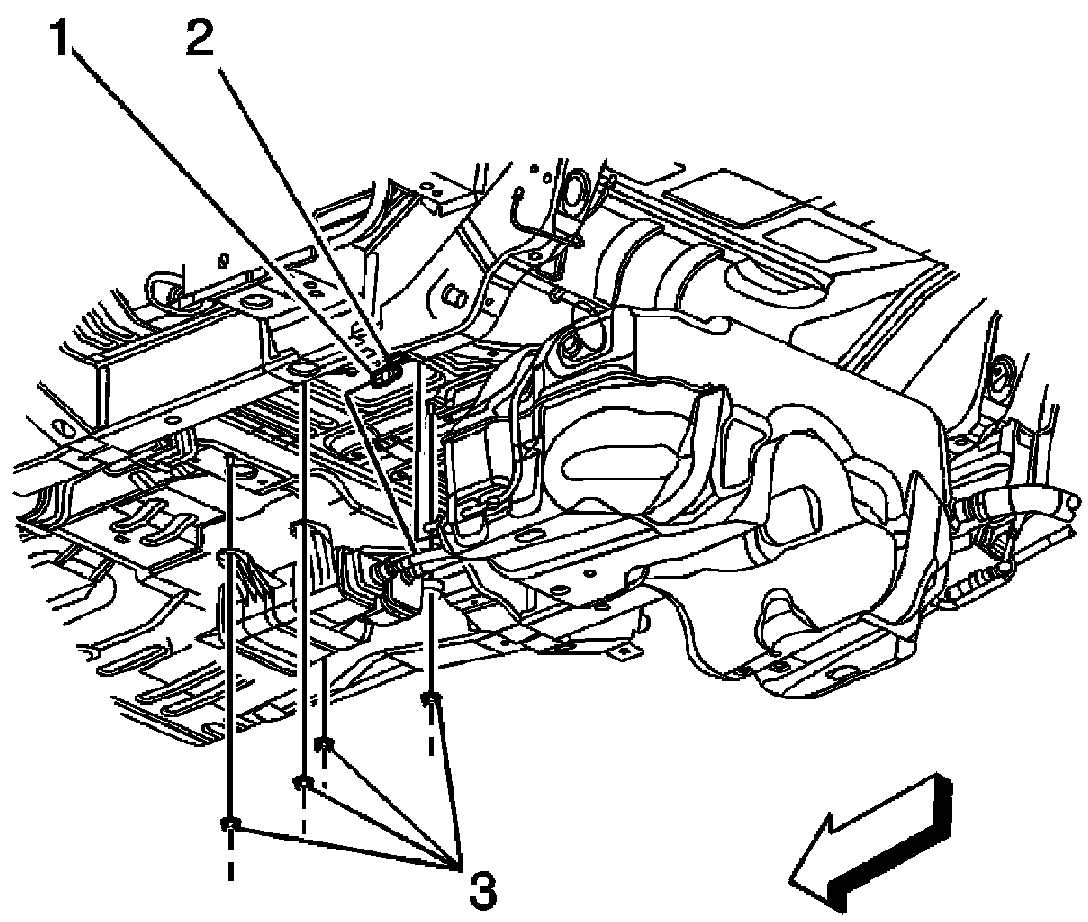 1
2
3