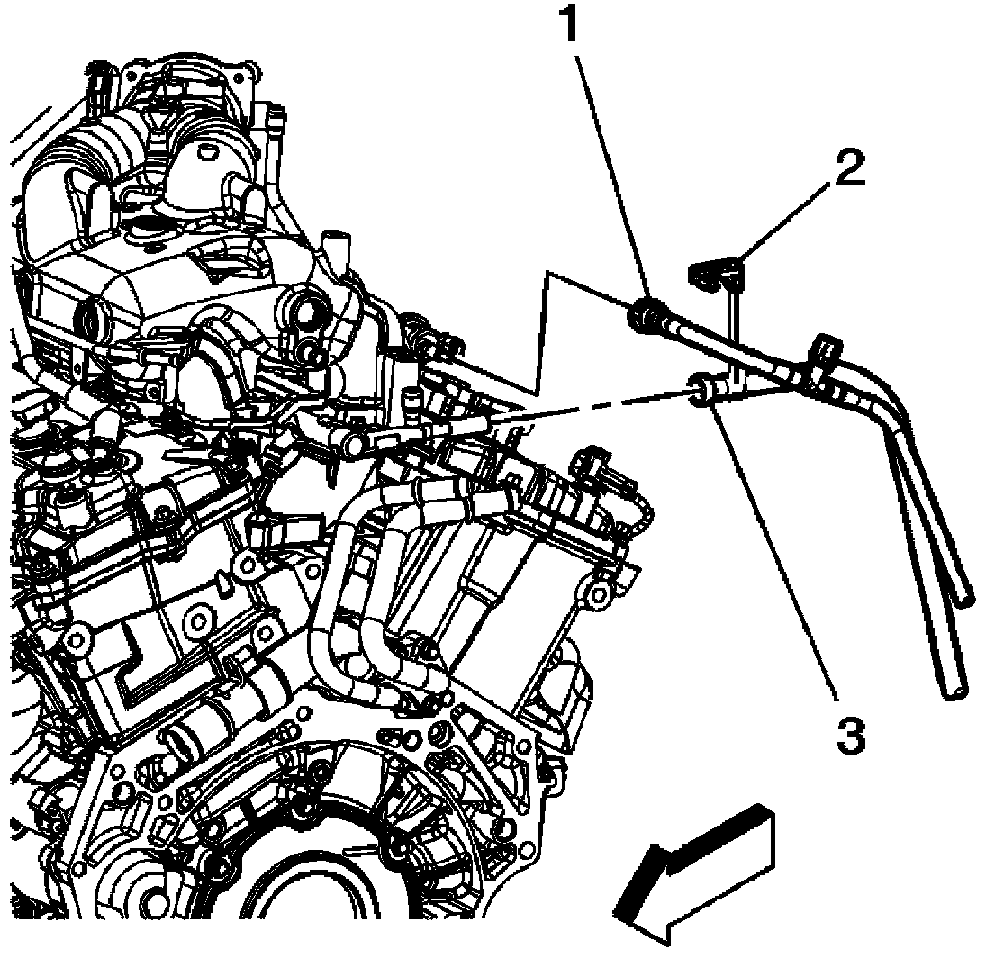 1
2
3