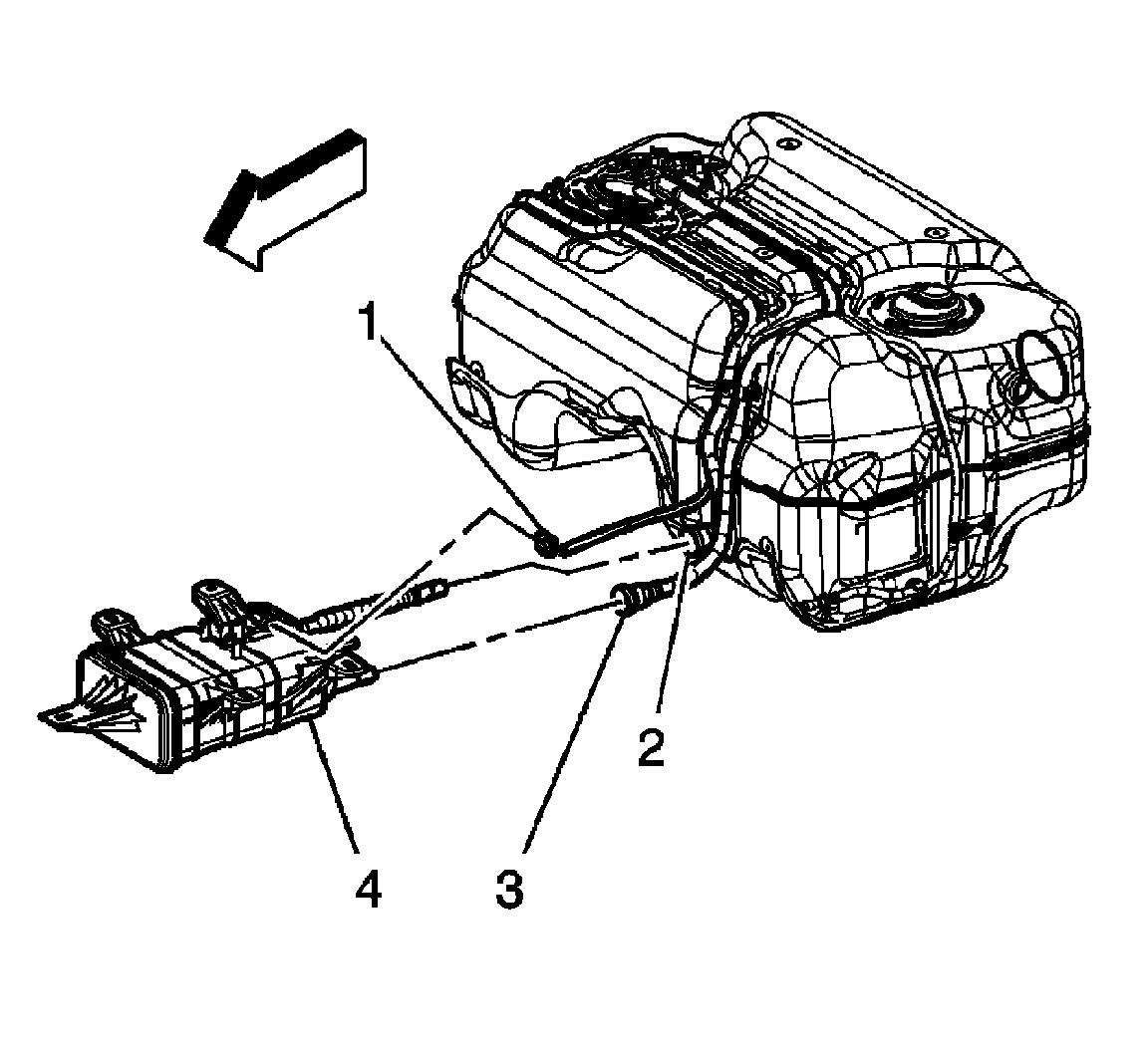 1
2
4
3