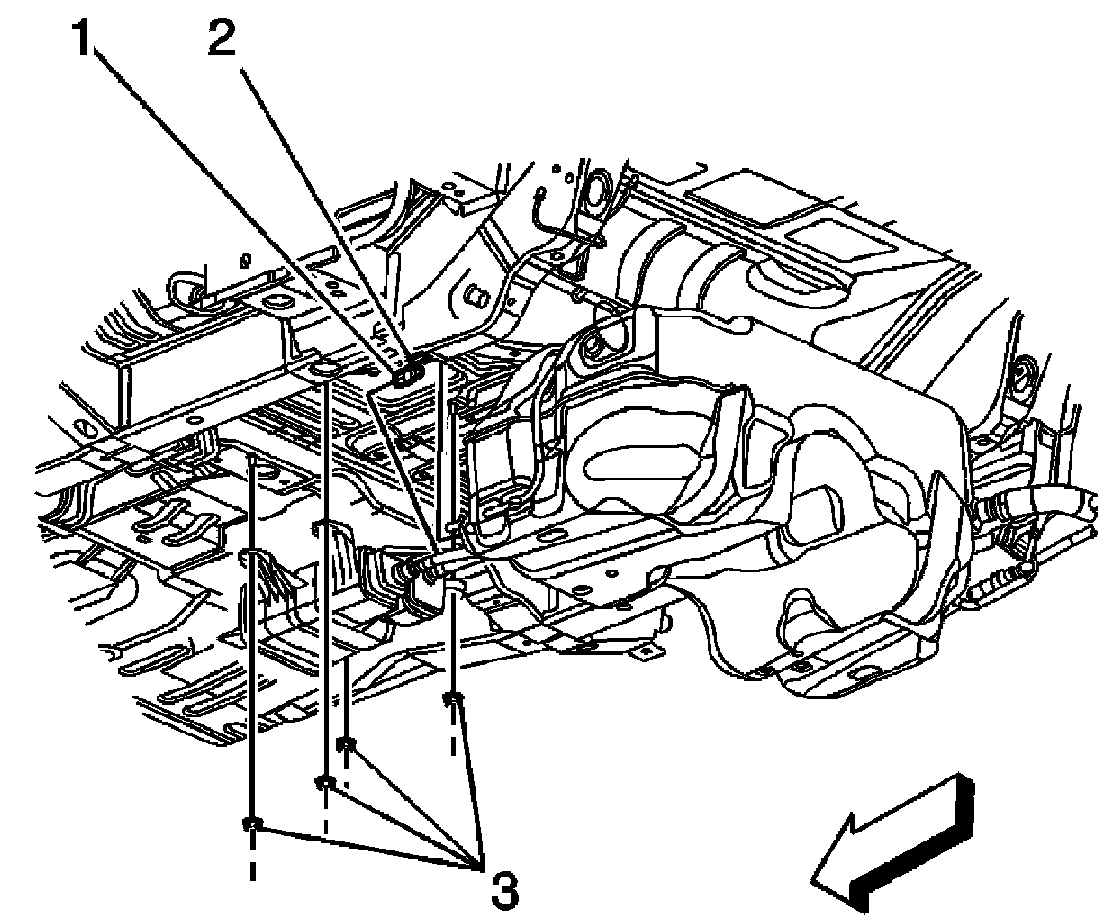 1
2
3