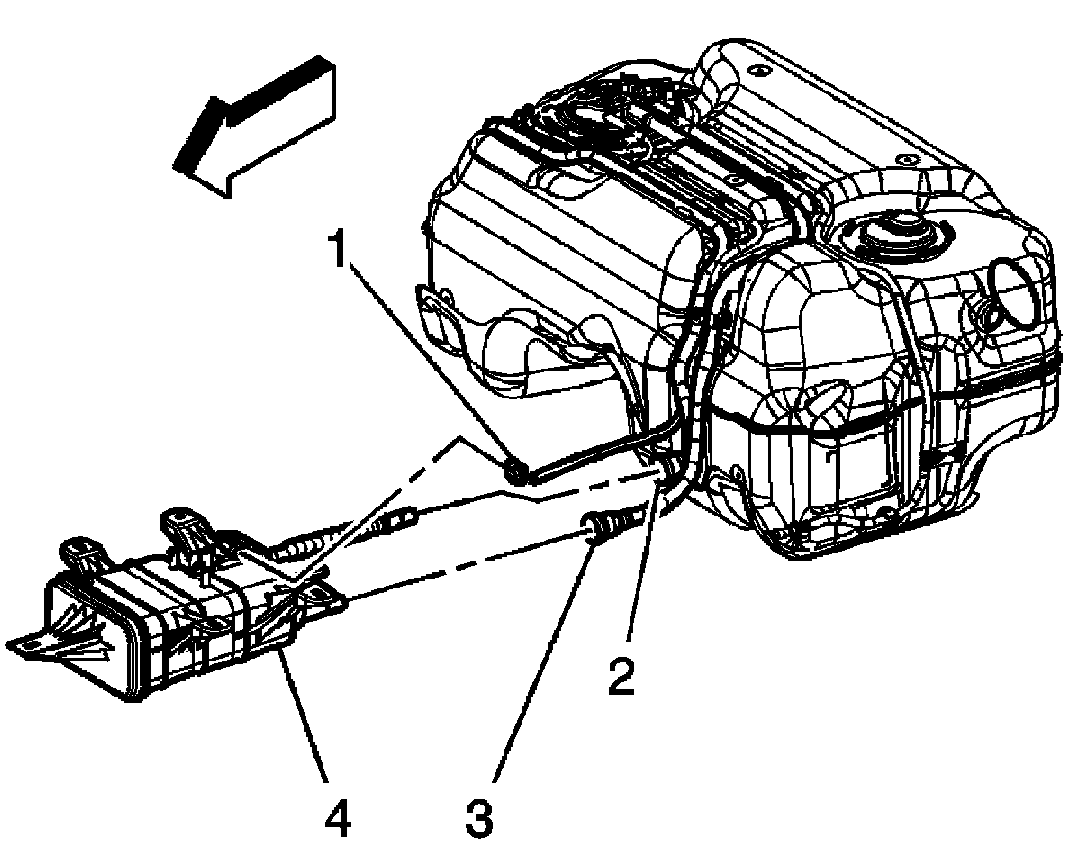 1
2
4
3