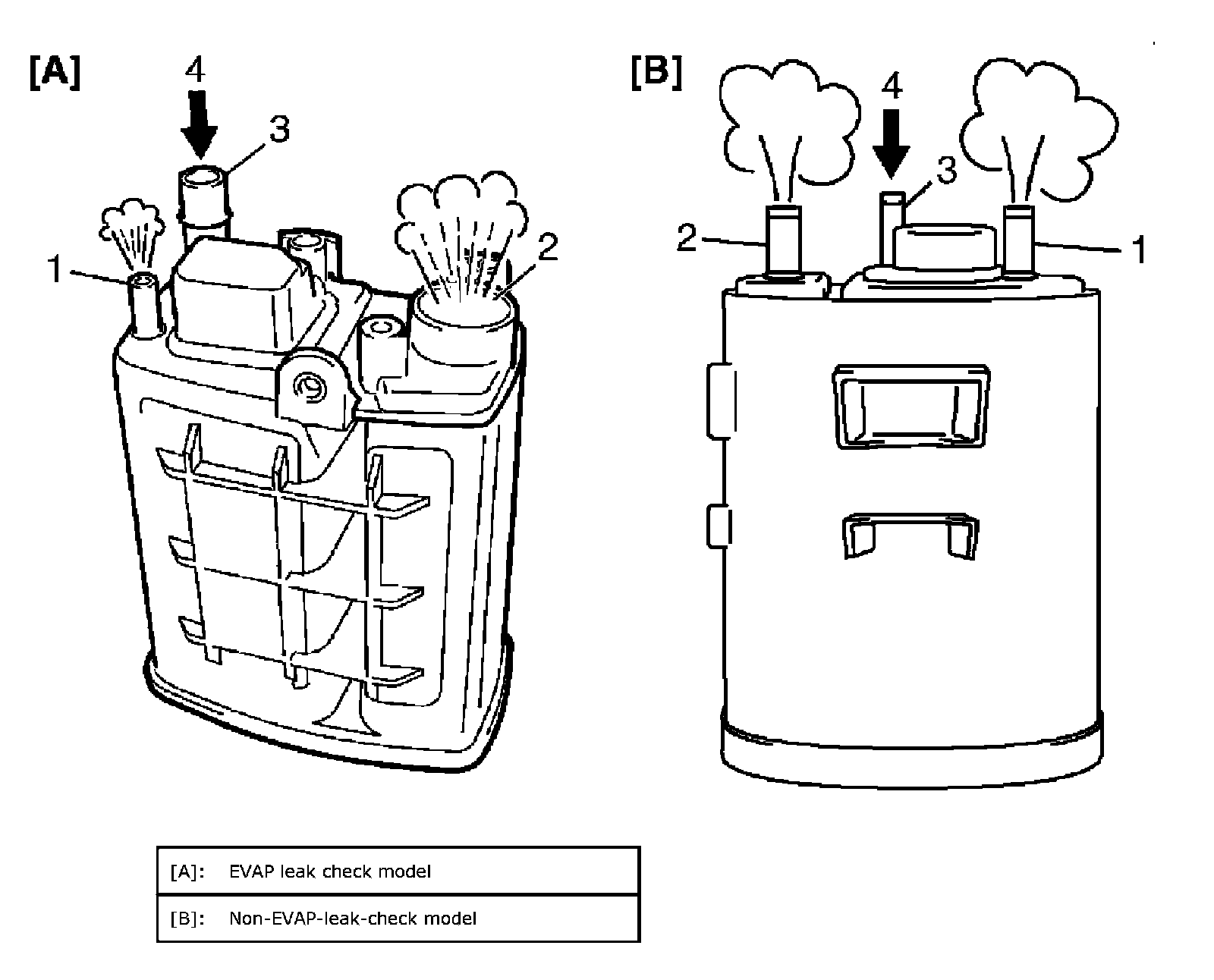 [A]

4

3

1

2

[B]

4

3

2

1

| [A]: | EVAP leak check model |
|---|---|
| [B]: | Non-EVAP-leak-check model |