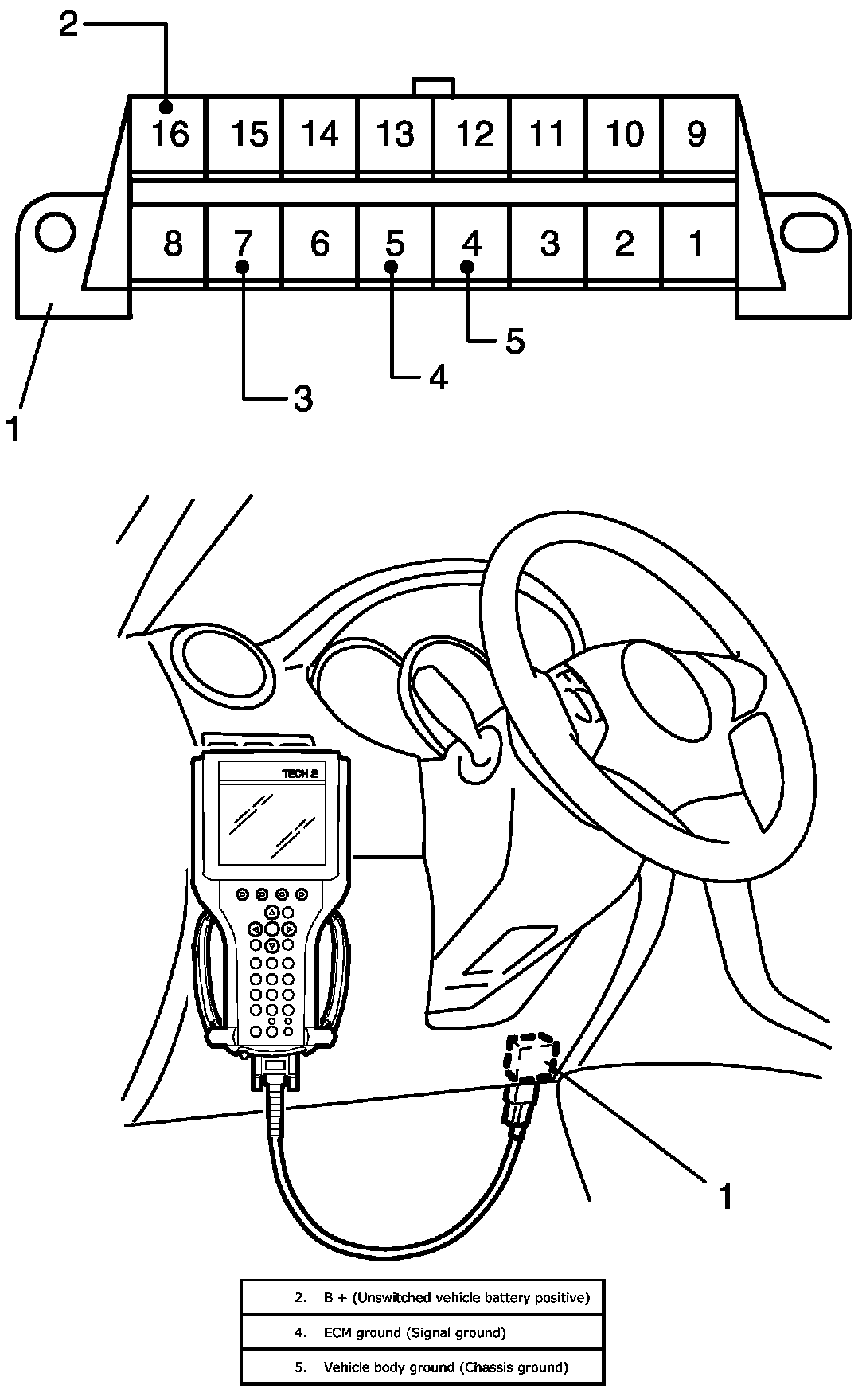 2

16 15 14 13 12 11 10 9

8 7 6 5 4 3 2 1

5

4

3

1

TECH 2

1

| 2. B + (Unswitched vehicle battery positive) |
|---|
| 4. ECM ground (Signal ground) |
| 5. Vehicle body ground (Chassis ground) |