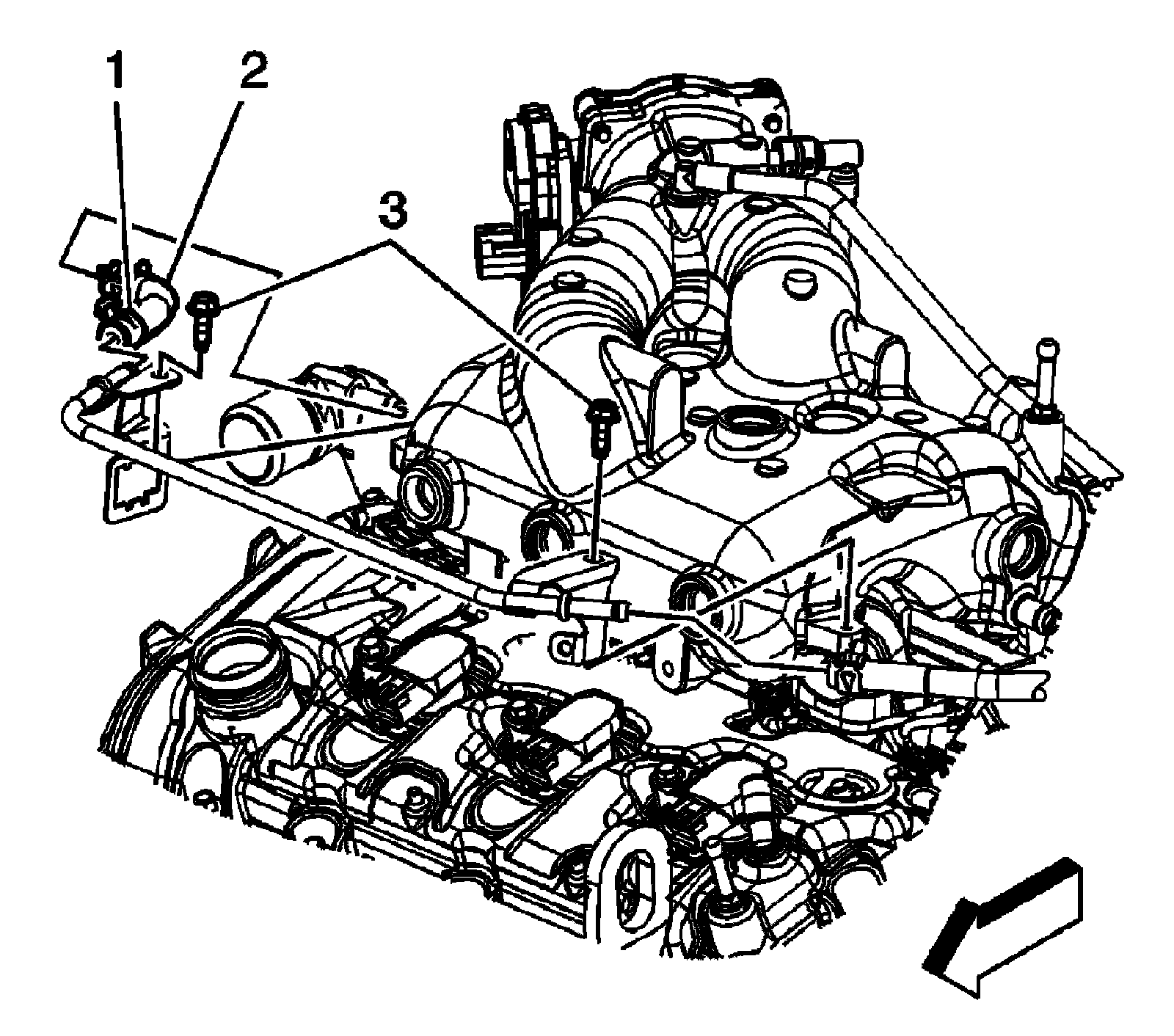 1
2
3