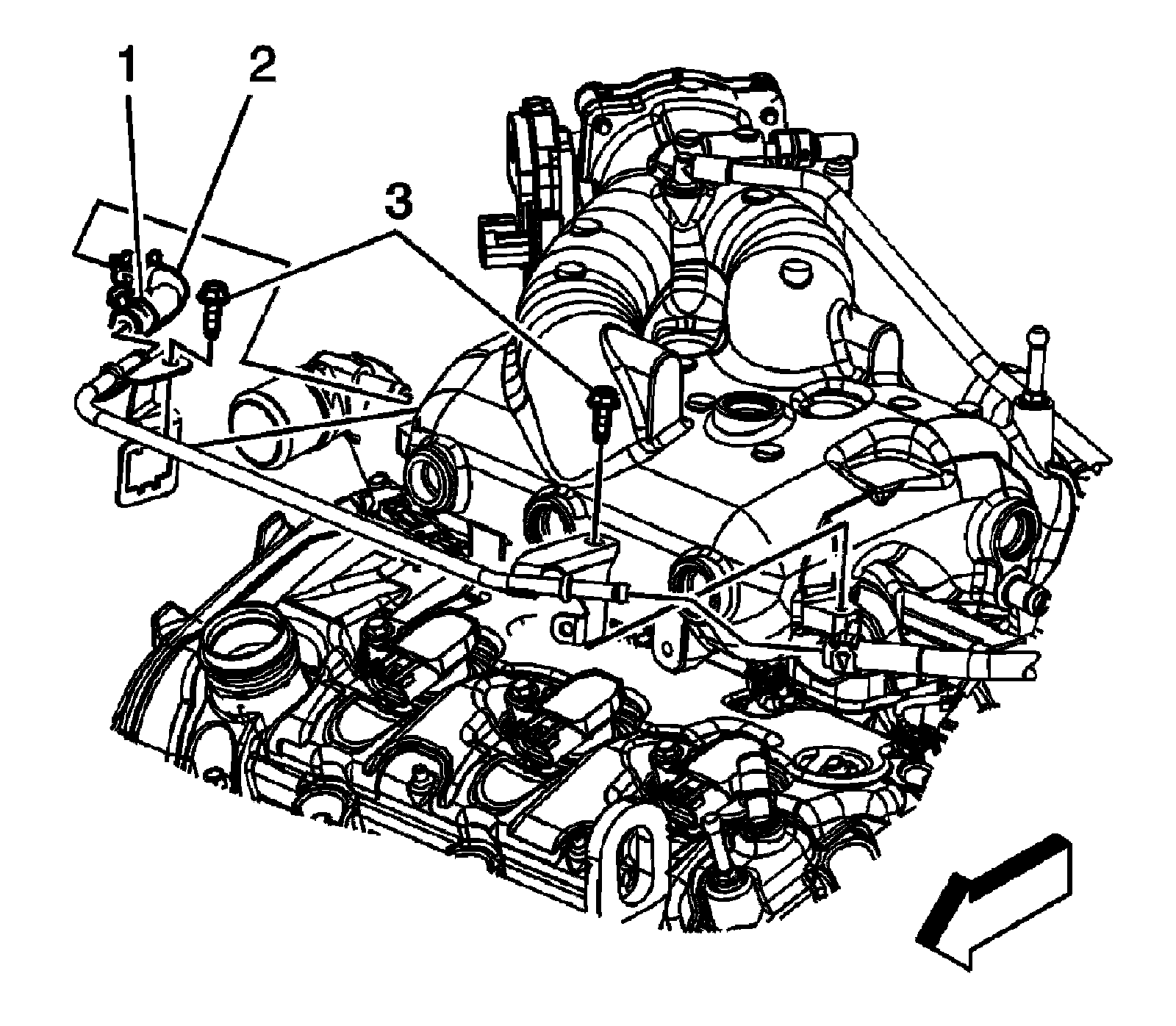 1
2
3