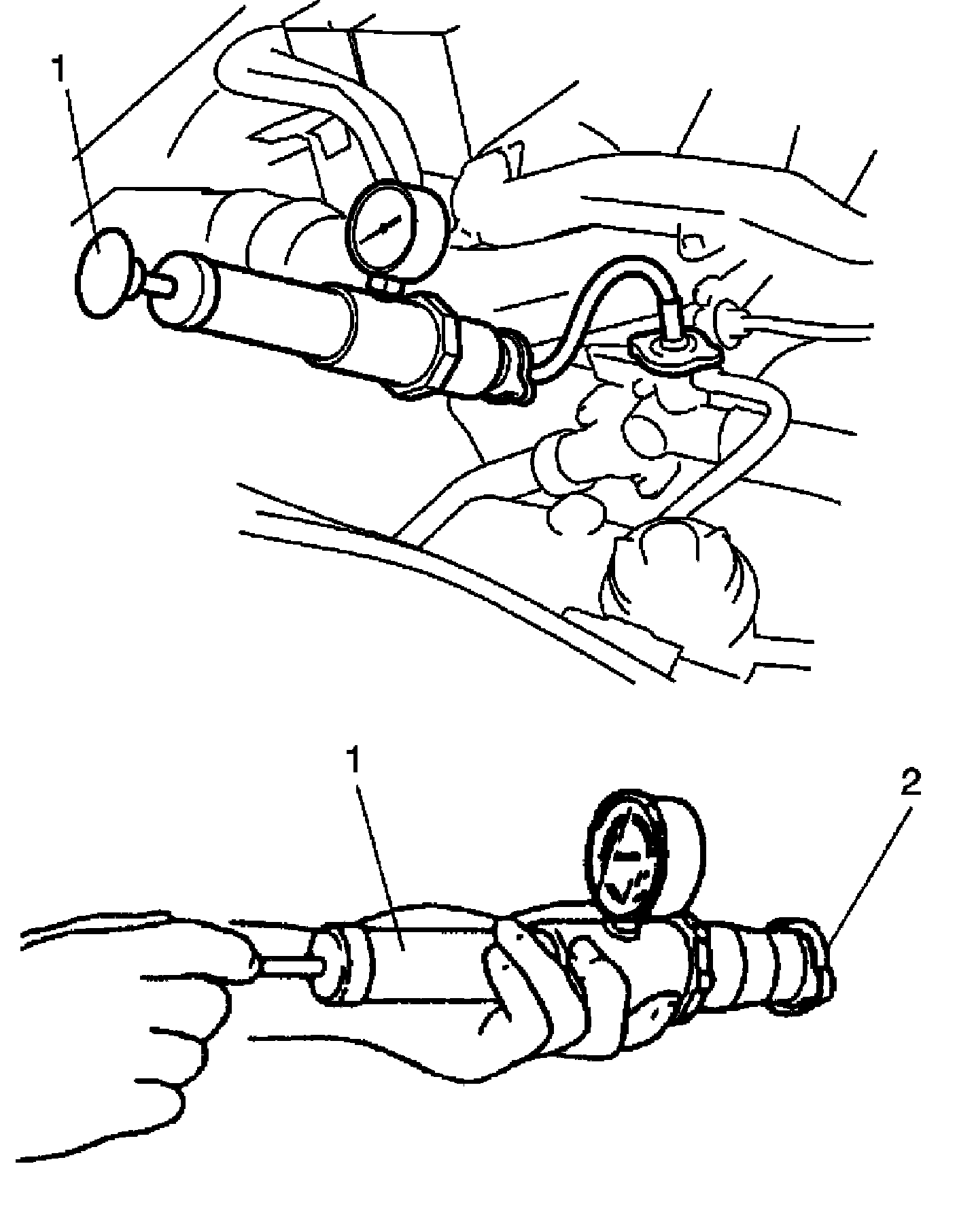 1

1

2