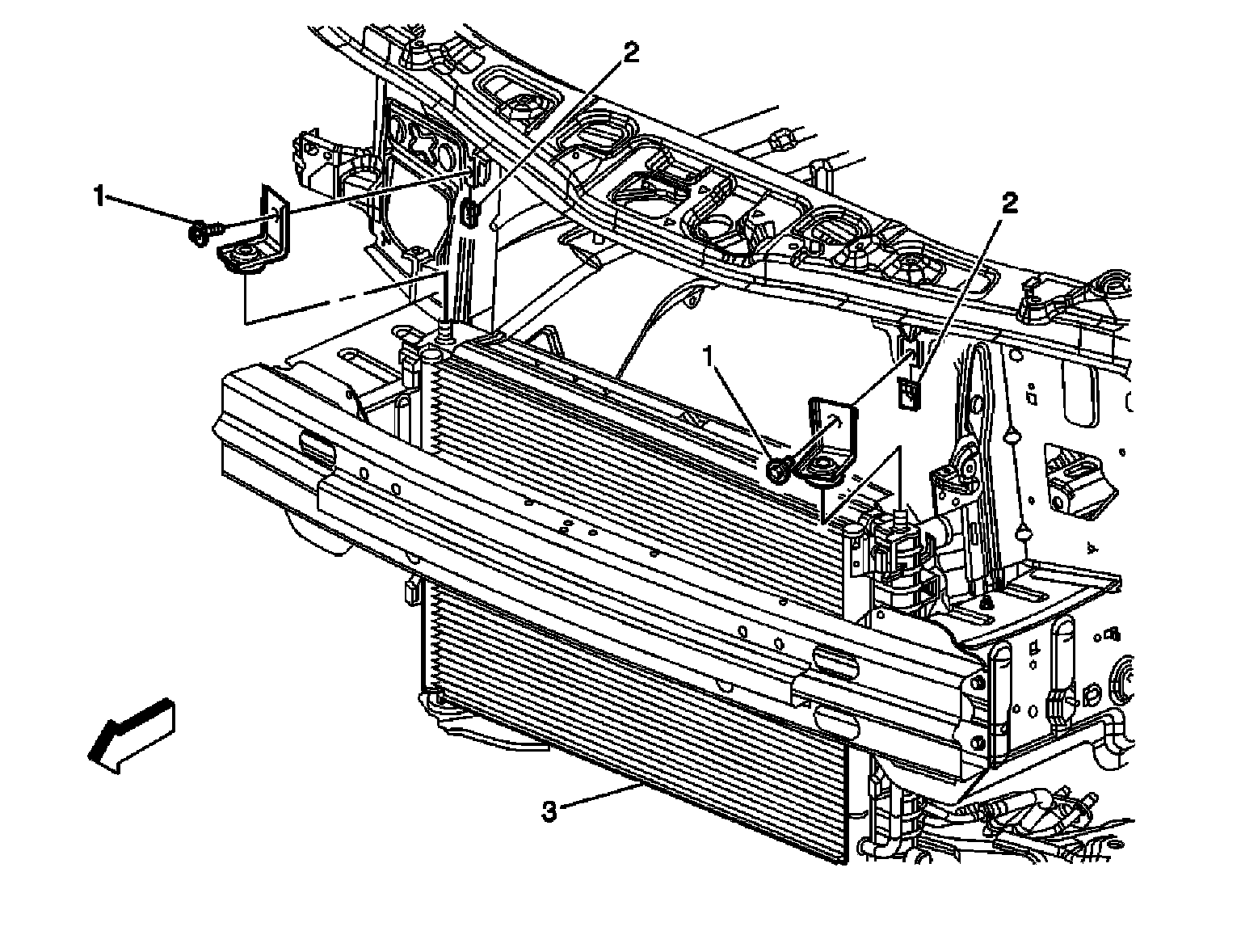 2
1
2
1
3