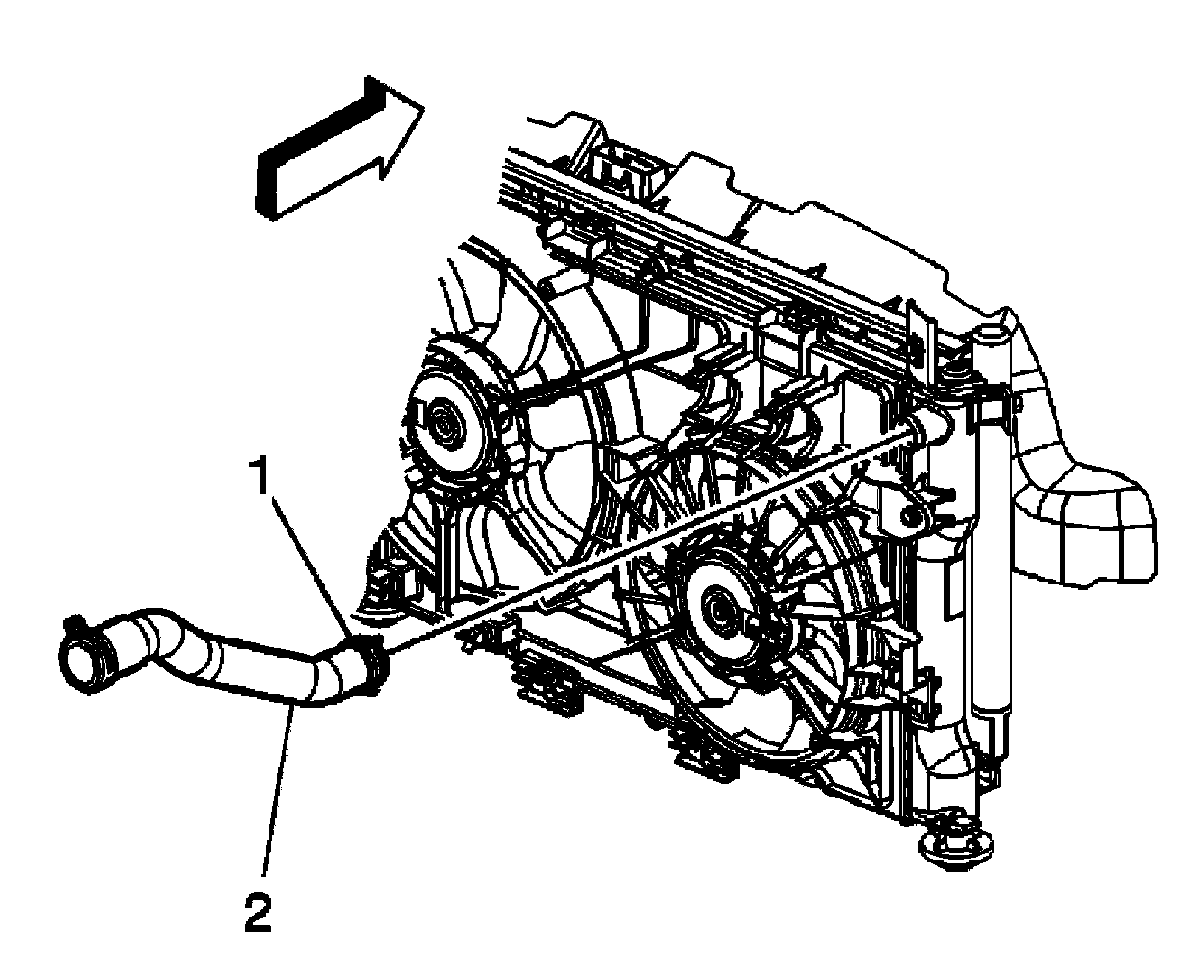 1

2