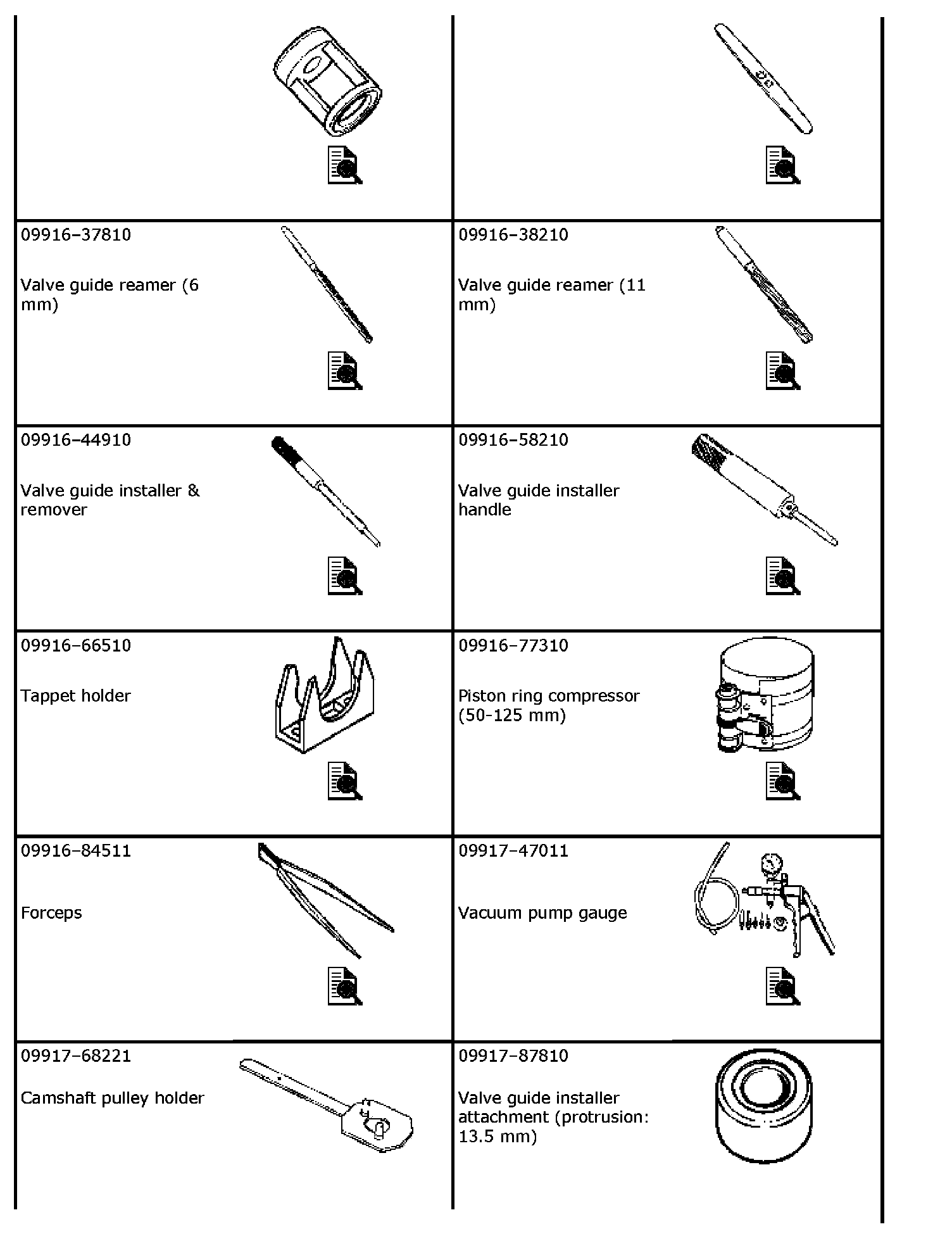 | | |
|---|---|
| | |
| 09916–37810 Valve guide reamer (6 mm) | 09916–38210 Valve guide reamer (11 mm) |
| 09916–44910 Valve guide installer & remover | 09916–58210 Valve guide installer handle |
| 09916–66510 Tappet holder | 09916–77310 Piston ring compressor (50-125 mm) |
| 09916–84511 Forceps | 09917–47011 Vacuum pump gauge |
| 09917–68221 Camshaft pulley holder | 09917–87810 Valve guide installer attachment (protrusion: 13.5 mm) |