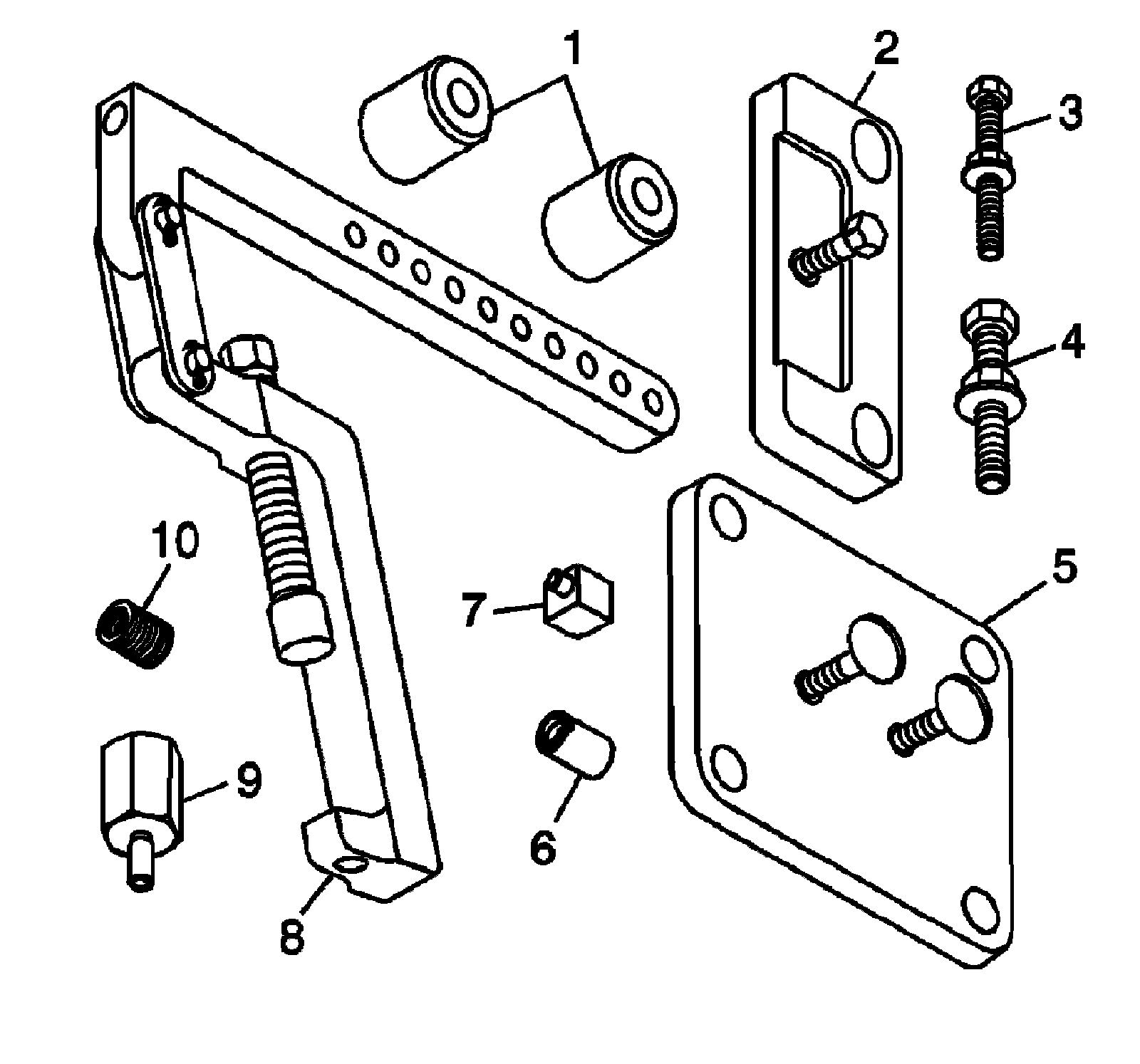 1
2
3
4
10
7
5
9
6
8