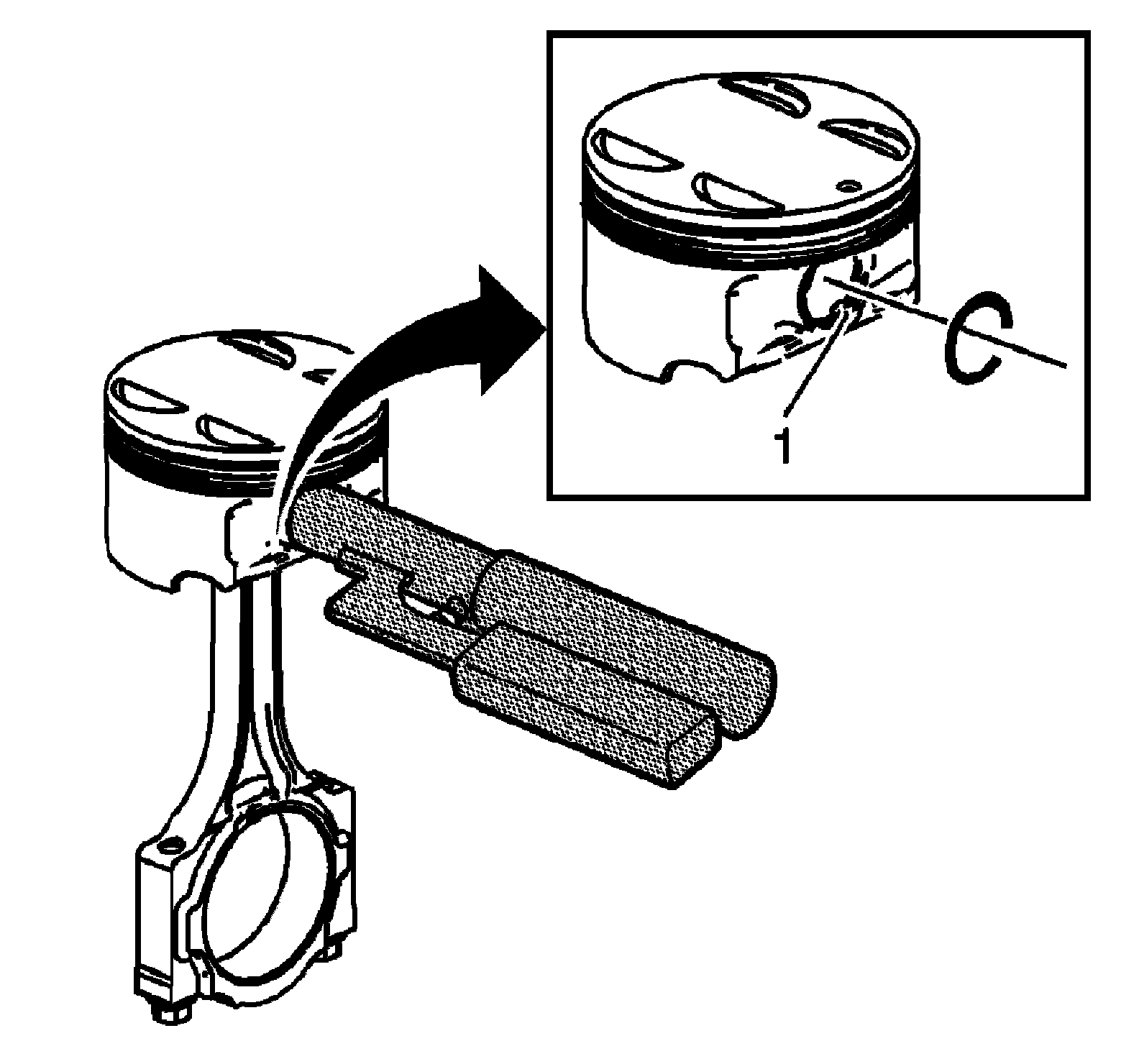 1